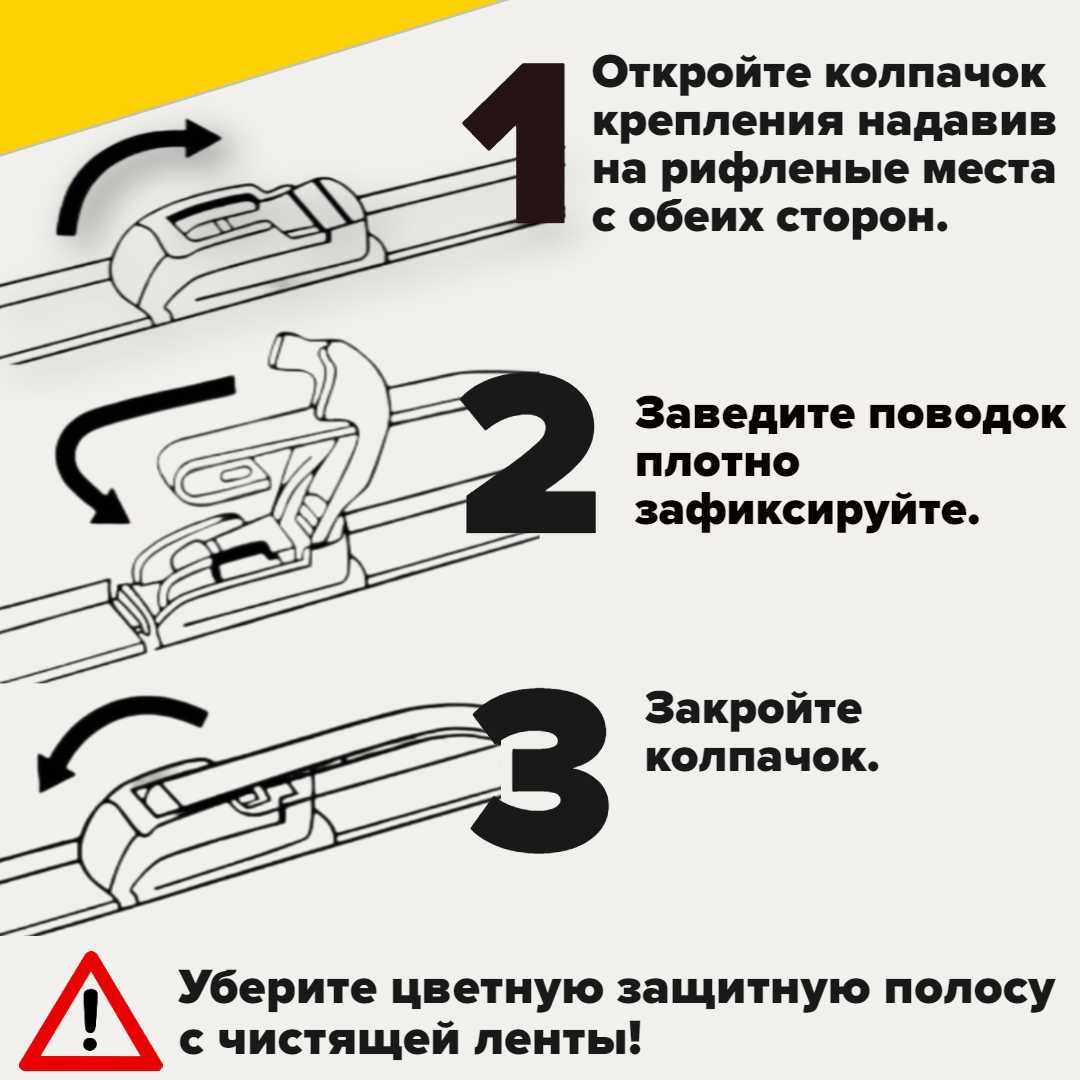 1 Откройте колпачок крепления надавив на рифленые места с обеих сторон.

2 Заведите поводок плотно зафиксируйте.

3 Закройте колпачок.

!

Уберите цветную защитную полосу с чистящей ленты!