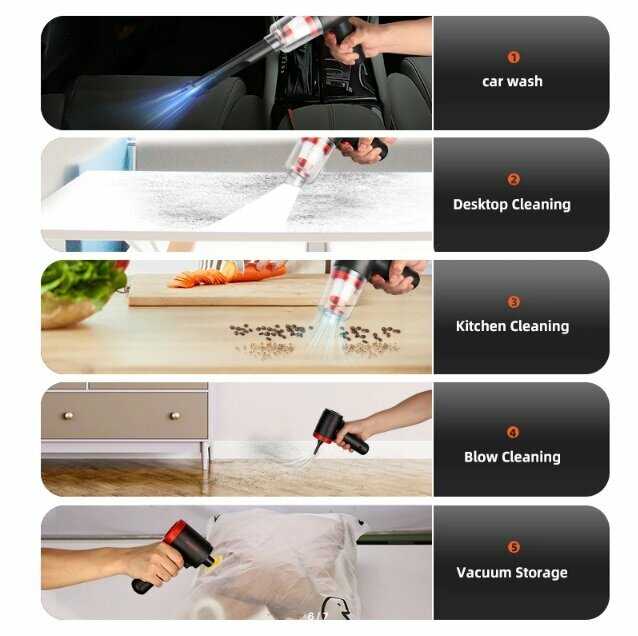 1
car wash

2
Desktop Cleaning

3
Kitchen Cleaning

4
Blow Cleaning

5
Vacuum Storage