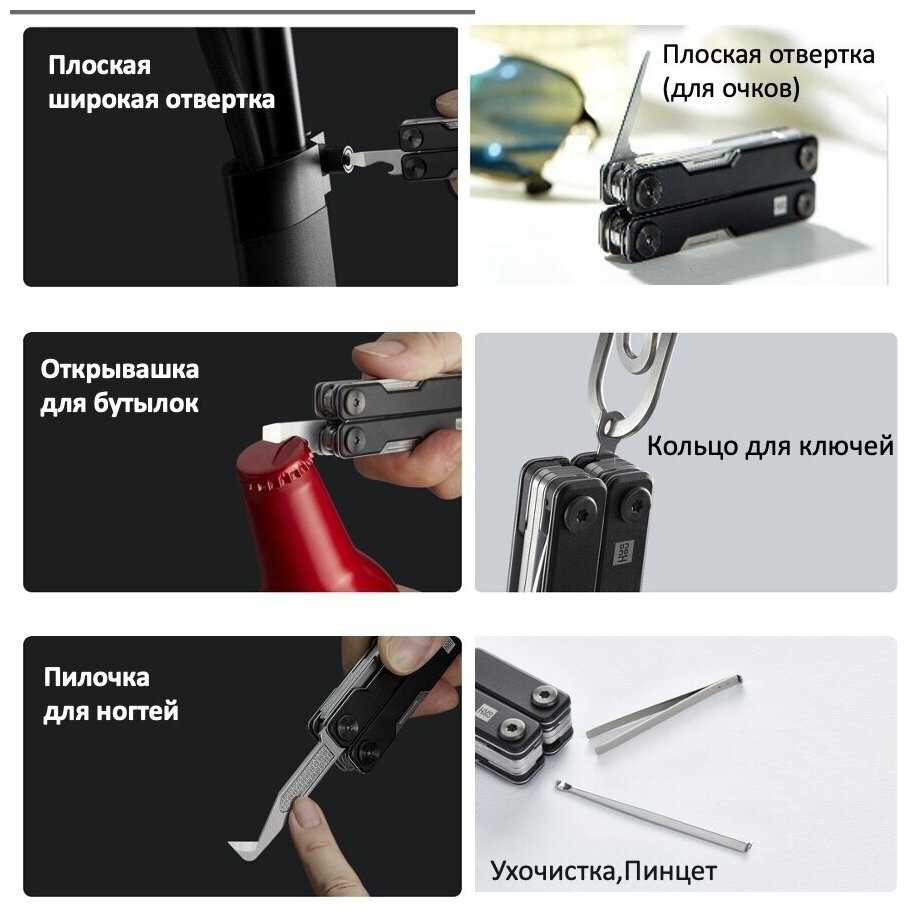 Плоская широкая отвертка

Плоская отвертка (для очков)

Открывашка для бутылок

Кольцо для ключей

Пилочка для ногтей

Ухочистка,Пинцет