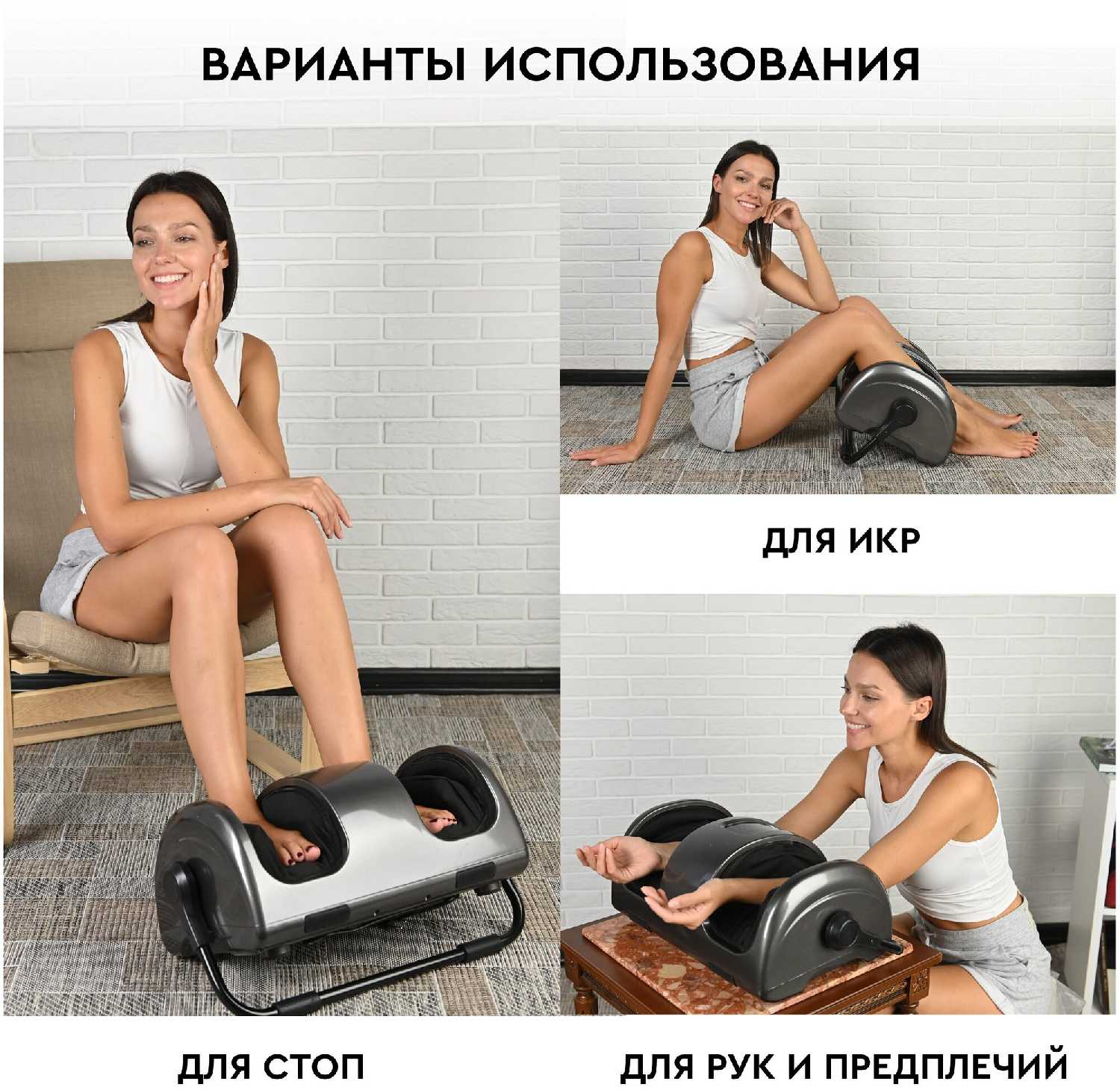 ВАРИАНТЫ ИСПОЛЬЗОВАНИЯ

ДЛЯ ИКР

ДЛЯ СТОП

ДЛЯ РУК И ПРЕДПЛЕЧИЙ