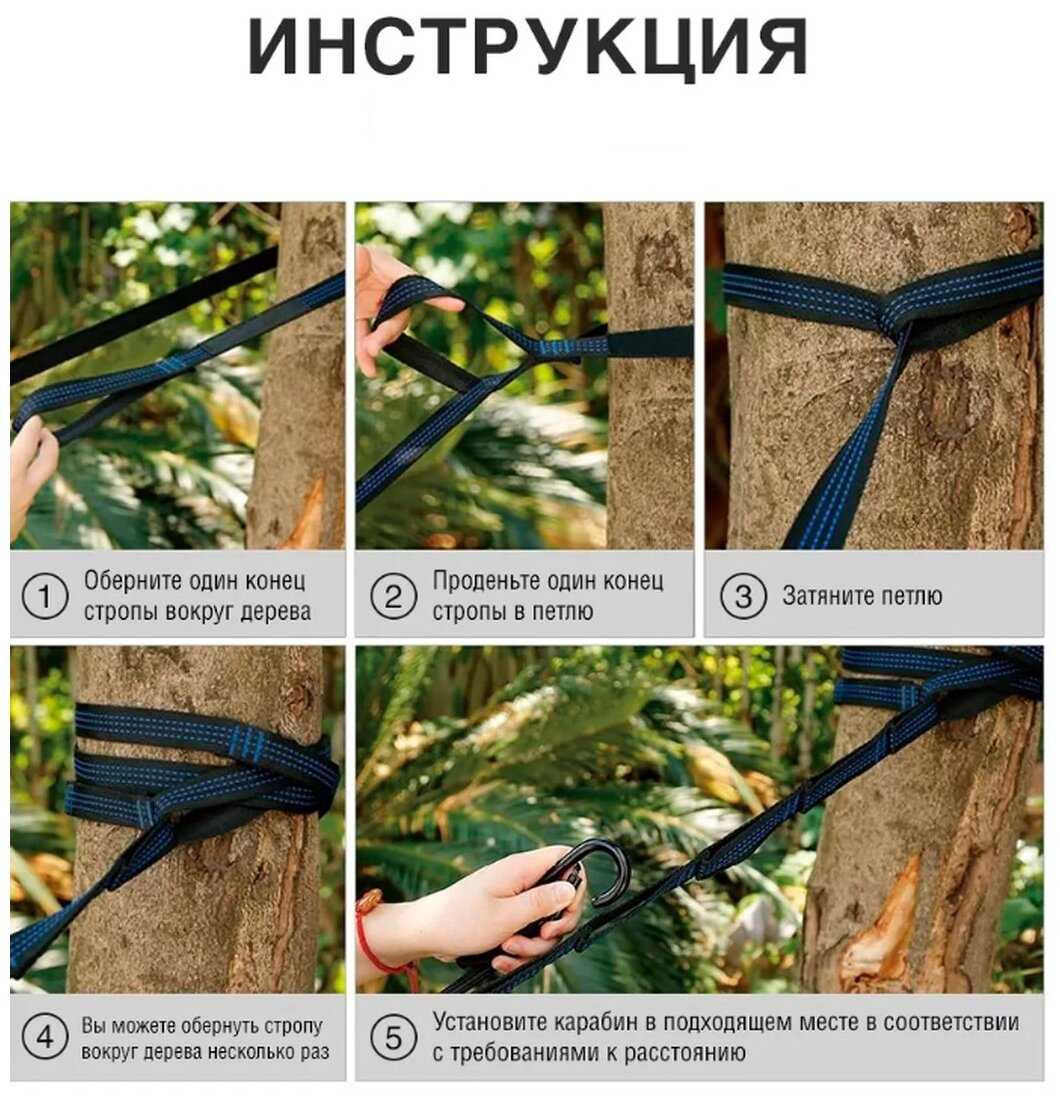 ИНСТРУКЦИЯ

1 Оберните один конец стропы вокруг дерева

2 Проденьте один конец стропы в петлю

3 Затяните петлю

4 Вы можете обернуть стропу вокруг дерева несколько раз

5 Установите карабин в подходящем месте в соответствии с требованиями к расстоянию