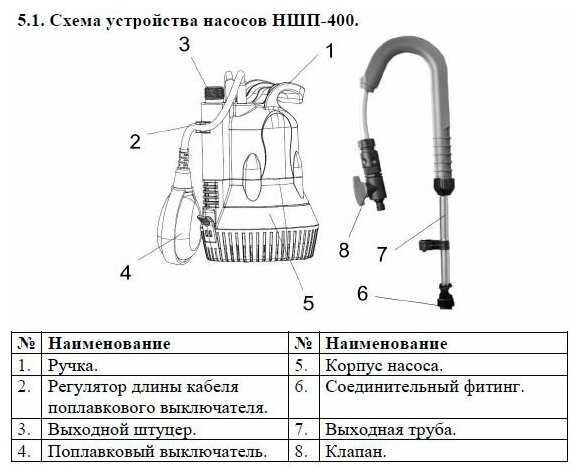 5.1. Схема устройства насосов НШП-400.

3
1
2
4
5
8
7
6

| № | Наименование | № | Наименование |
|---|---|---|---|
| 1. | Ручка. | 5. | Корпус насоса. |
| 2. | Регулятор длины кабеля поплавкового выключателя. | 6. | Соединительный фитинг. |
| 3. | Выходной штуцер. | 7. | Выходная труба. |
| 4. | Поплавковый выключатель. | 8. | Клапан. |