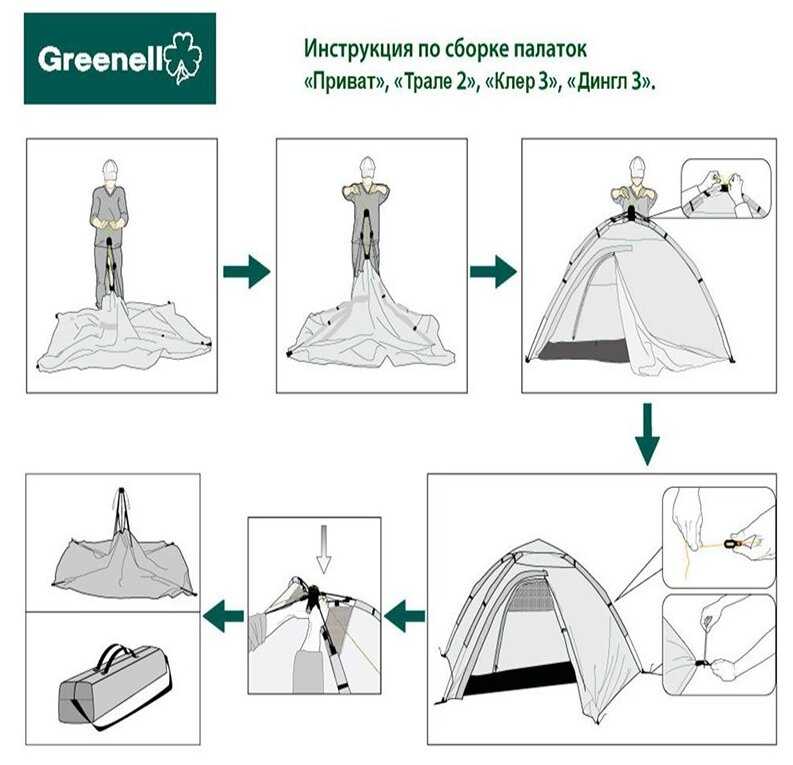 Greenell

Инструкция по сборке палаток «Приват», «Трале 2», «Клер 3», «Дингл 3».