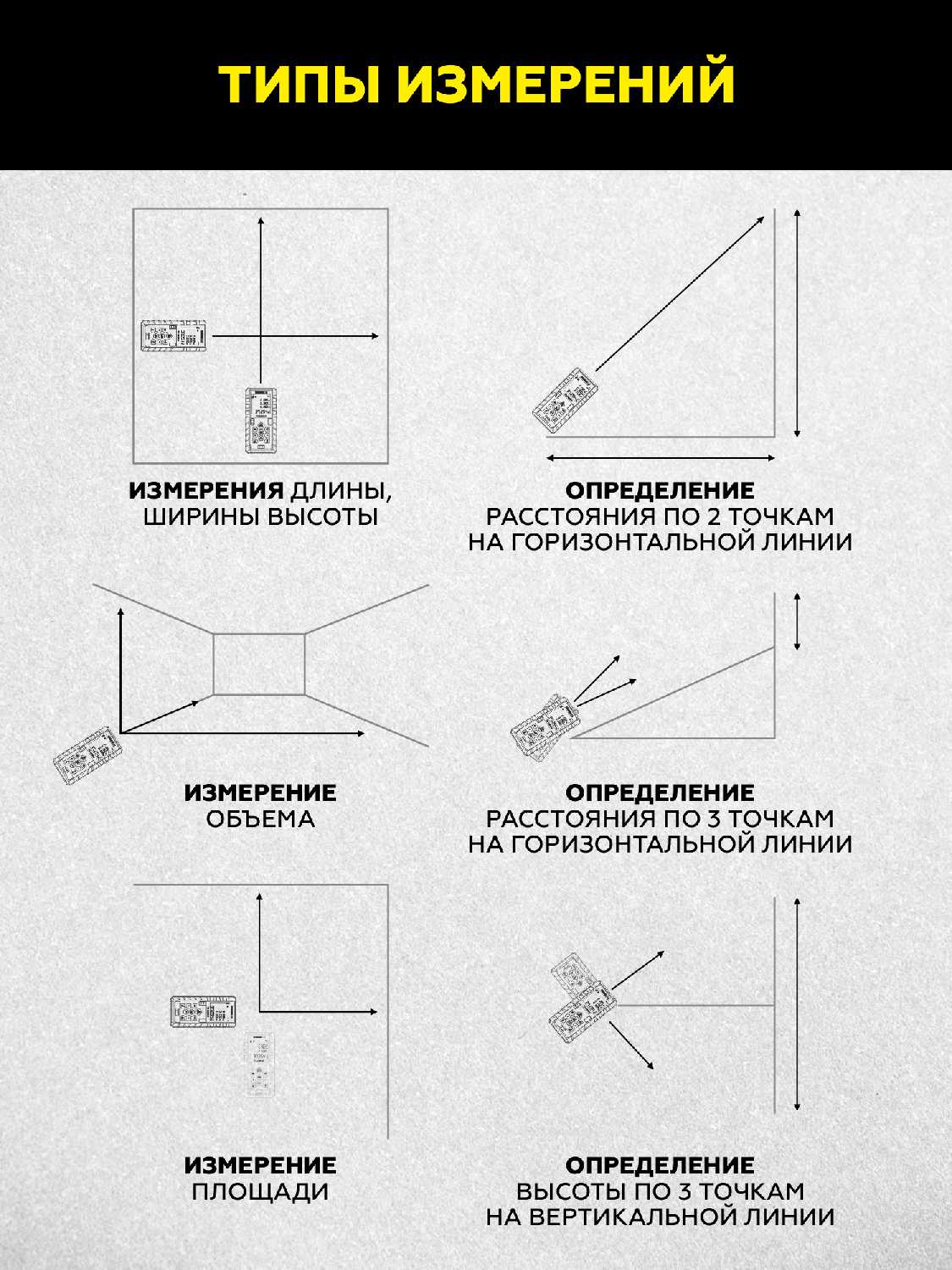 ТИПЫ ИЗМЕРЕНИЙ

ИЗМЕРЕНИЯ ДЛИНЫ, ШИРИНЫ ВЫСОТЫ

ОПРЕДЕЛЕНИЕ РАССТОЯНИЯ ПО 2 ТОЧКАМ НА ГОРИЗОНТАЛЬНОЙ ЛИНИИ

ИЗМЕРЕНИЕ ОБЪЕМА

ОПРЕДЕЛЕНИЕ РАССТОЯНИЯ ПО 3 ТОЧКАМ НА ГОРИЗОНТАЛЬНОЙ ЛИНИИ

ИЗМЕРЕНИЕ ПЛОЩАДИ

ОПРЕДЕЛЕНИЕ ВЫСОТЫ ПО 3 ТОЧКАМ НА ВЕРТИКАЛЬНОЙ ЛИНИИ