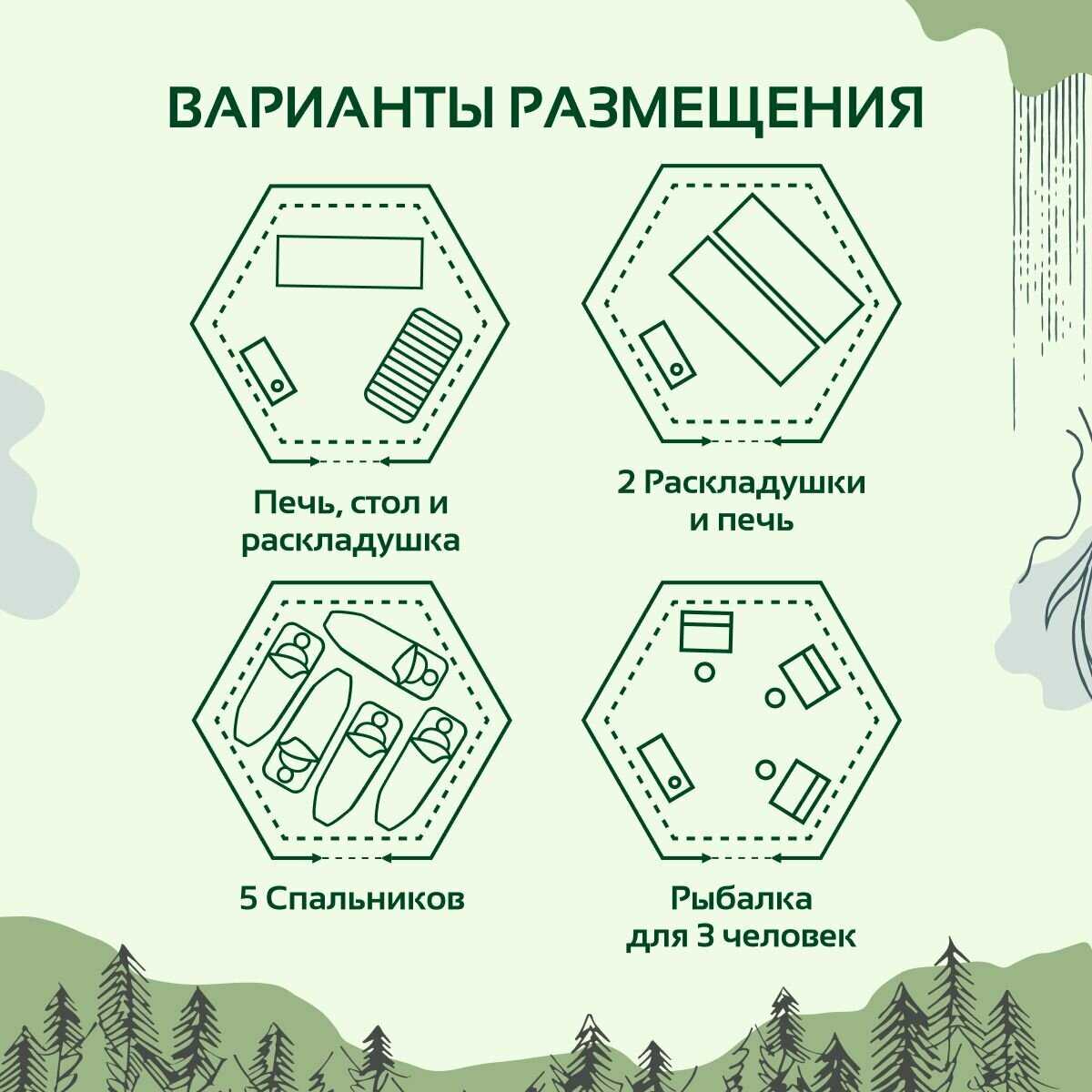 ВАРИАНТЫ РАЗМЕЩЕНИЯ

Печь, стол и раскладушка

2 Раскладушки и печь

5 Спальников

Рыбалка для 3 человек