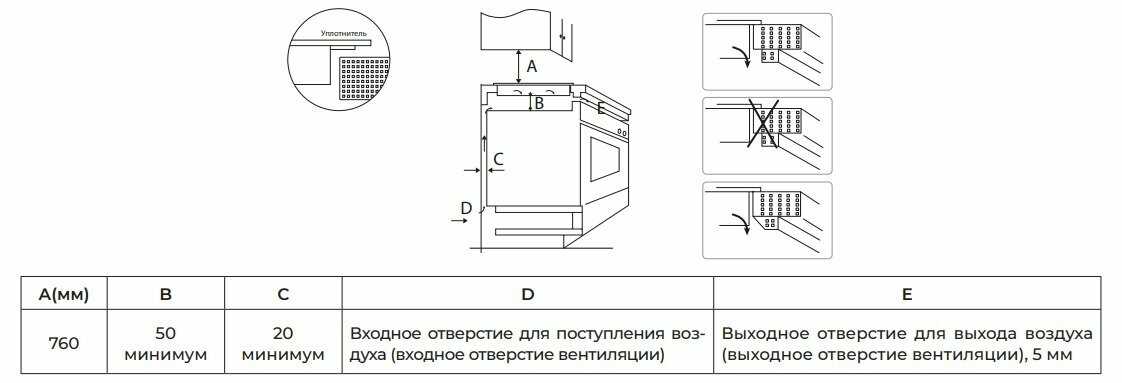 Уплотнитель

A
B
E
C
D

| A(мм) | B | C | D | E |
|---|---|---|---|---|
| 760 | 50 минимум | 20 минимум | Входное отверстие для поступления воздуха (входное отверстие вентиляции) | Выходное отверстие для выхода воздуха (выходное отверстие вентиляции), 5 мм |