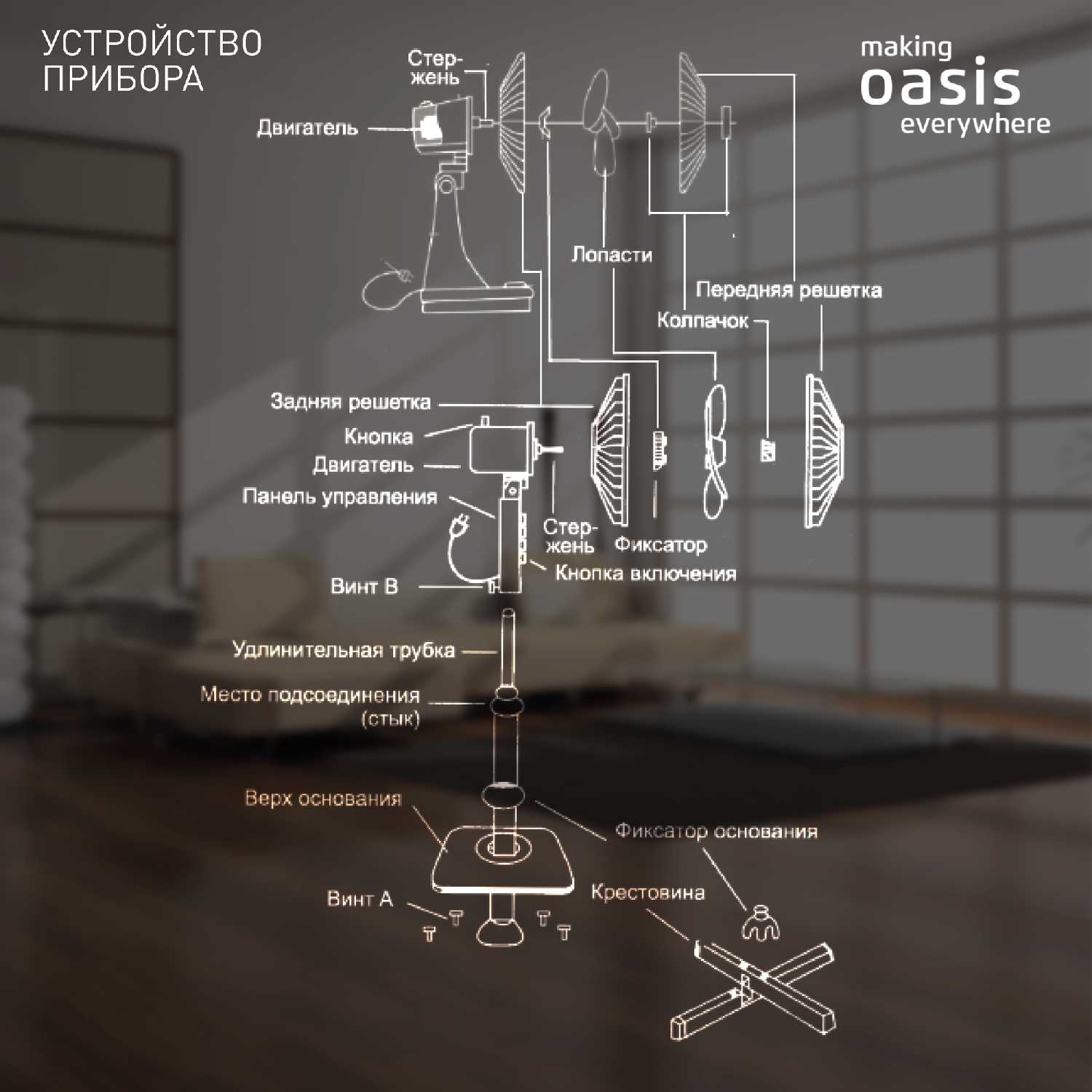 УСТРОЙСТВО ПРИБОРА

making oasis everywhere

Стержень

Двигатель

Лопасти

Передняя решетка

Колпачок

Задняя решетка

Кнопка

Двигатель

Панель управления

Стержень

Фиксатор

Кнопка включения

Винт В

Удлинительная трубка

Место подсоединения (стык)

Верх основания

Фиксатор основания

Винт А

Крестовина