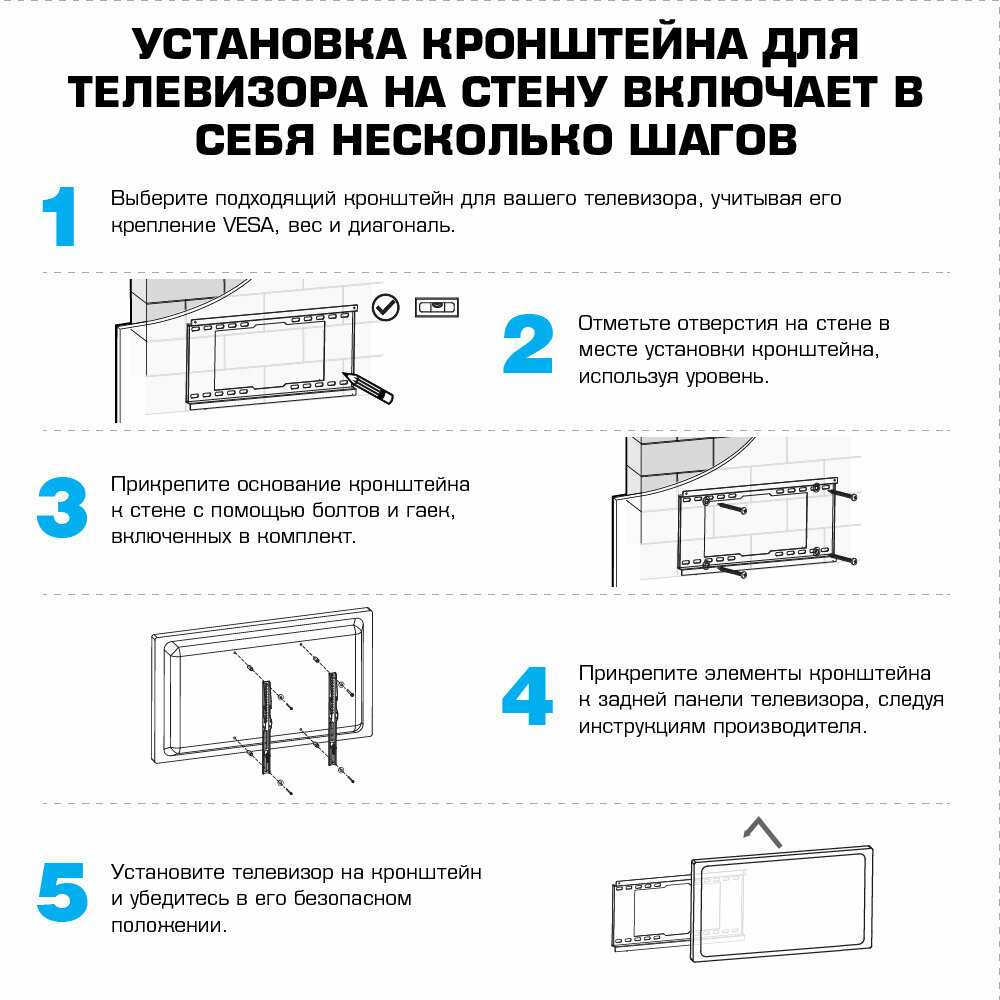 УСТАНОВКА КРОНШТЕЙНА ДЛЯ ТЕЛЕВИЗОРА НА СТЕНУ ВКЛЮЧАЕТ В СЕБЯ НЕСКОЛЬКО ШАГОВ

1

Выберите подходящий кронштейн для вашего телевизора, учитывая его крепление VESA, вес и диагональ.

2

Отметьте отверстия на стене в месте установки кронштейна, используя уровень.

3

Прикрепите основание кронштейна к стене с помощью болтов и гаек, включенных в комплект.

4

Прикрепите элементы кронштейна к задней панели телевизора, следуя инструкциям производителя.

5

Установите телевизор на кронштейн и убедитесь в его безопасном положении.