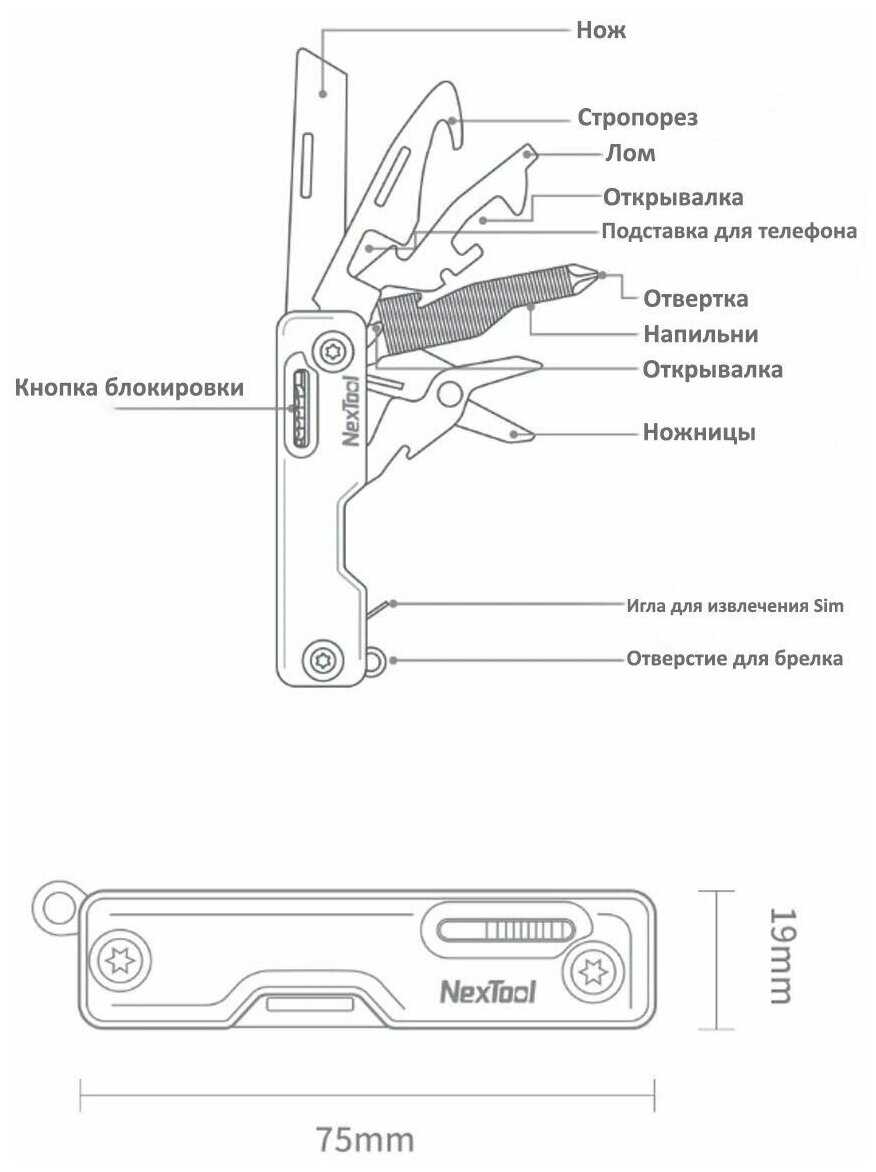 Нож

Стропорез

Лом

Открывалка

Подставка для телефона

Отвертка

Напильни

Открывалка

Кнопка блокировки

NexTool

Ножницы

Игла для извлечения Sim

Отверстие для брелка

NexTool

19mm

75mm