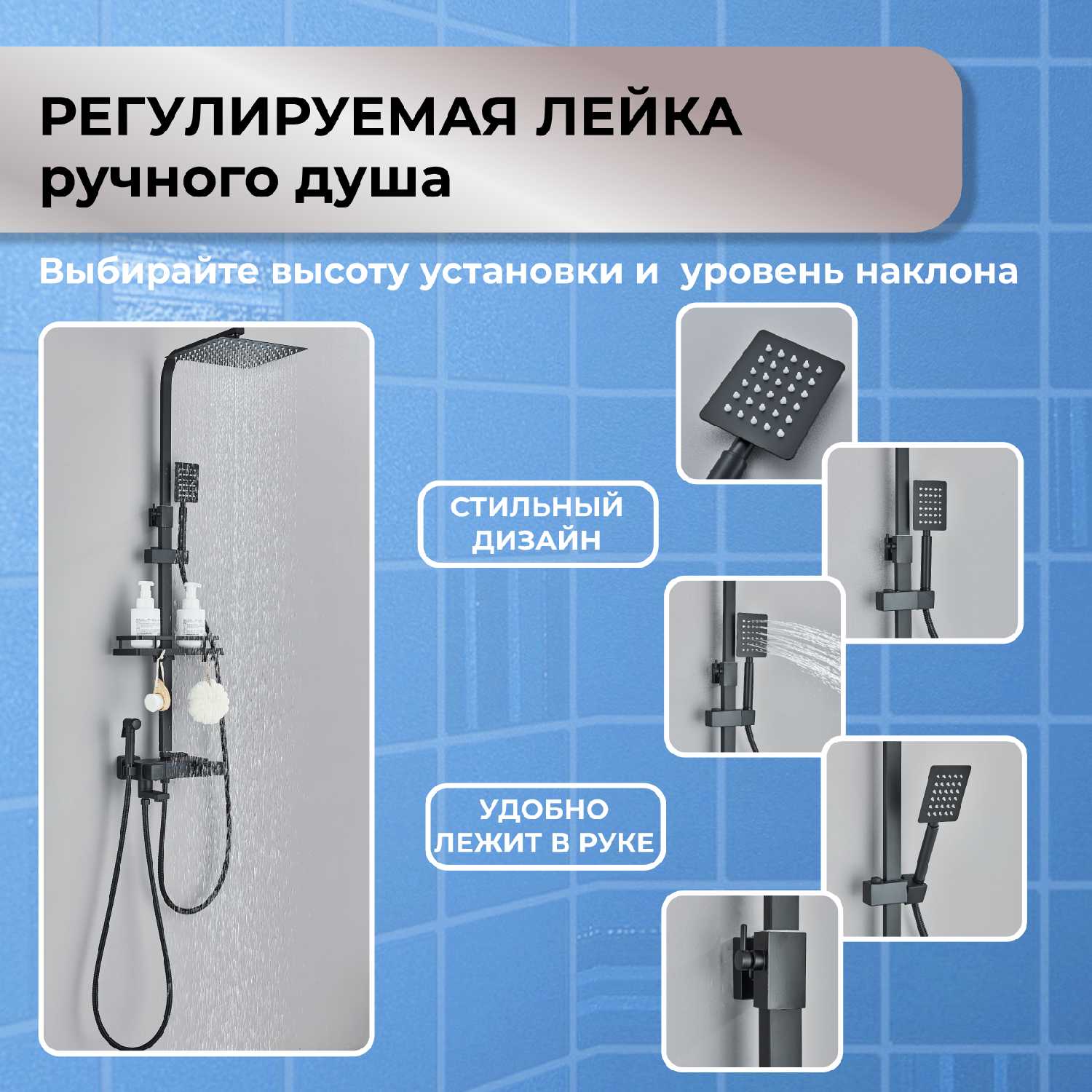 РЕГУЛИРУЕМАЯ ЛЕЙКА
ручного душа

Выбирайте высоту установки и уровень наклона

СТИЛЬНЫЙ ДИЗАЙН

УДОБНО ЛЕЖИТ В РУКЕ