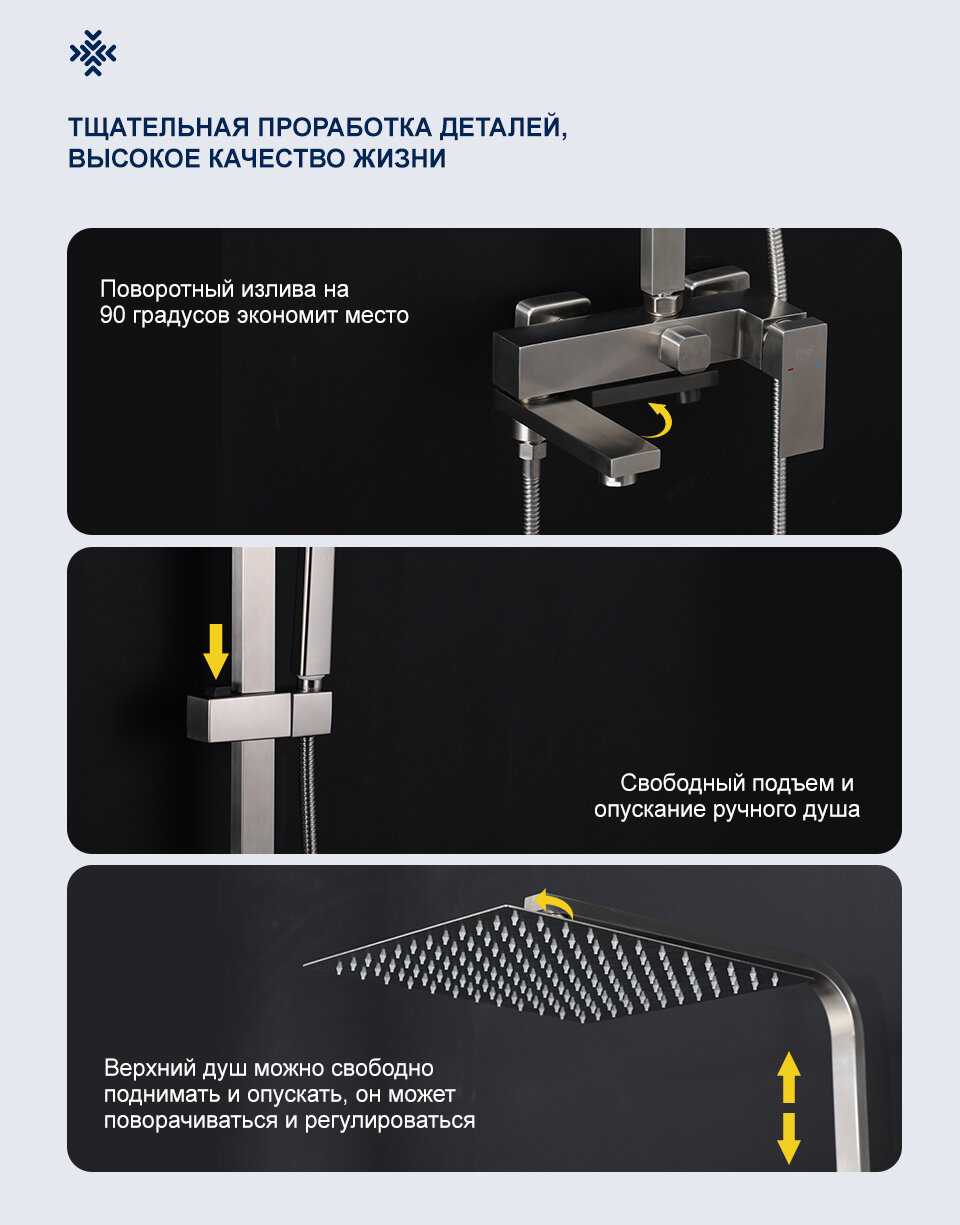 ТЩАТЕЛЬНАЯ ПРОРАБОТКА ДЕТАЛЕЙ, ВЫСОКОЕ КАЧЕСТВО ЖИЗНИ

Поворотный излива на 90 градусов экономит место

Свободный подъем и опускание ручного душа

Верхний душ можно свободно поднимать и опускать, он может поворачиваться и регулироваться