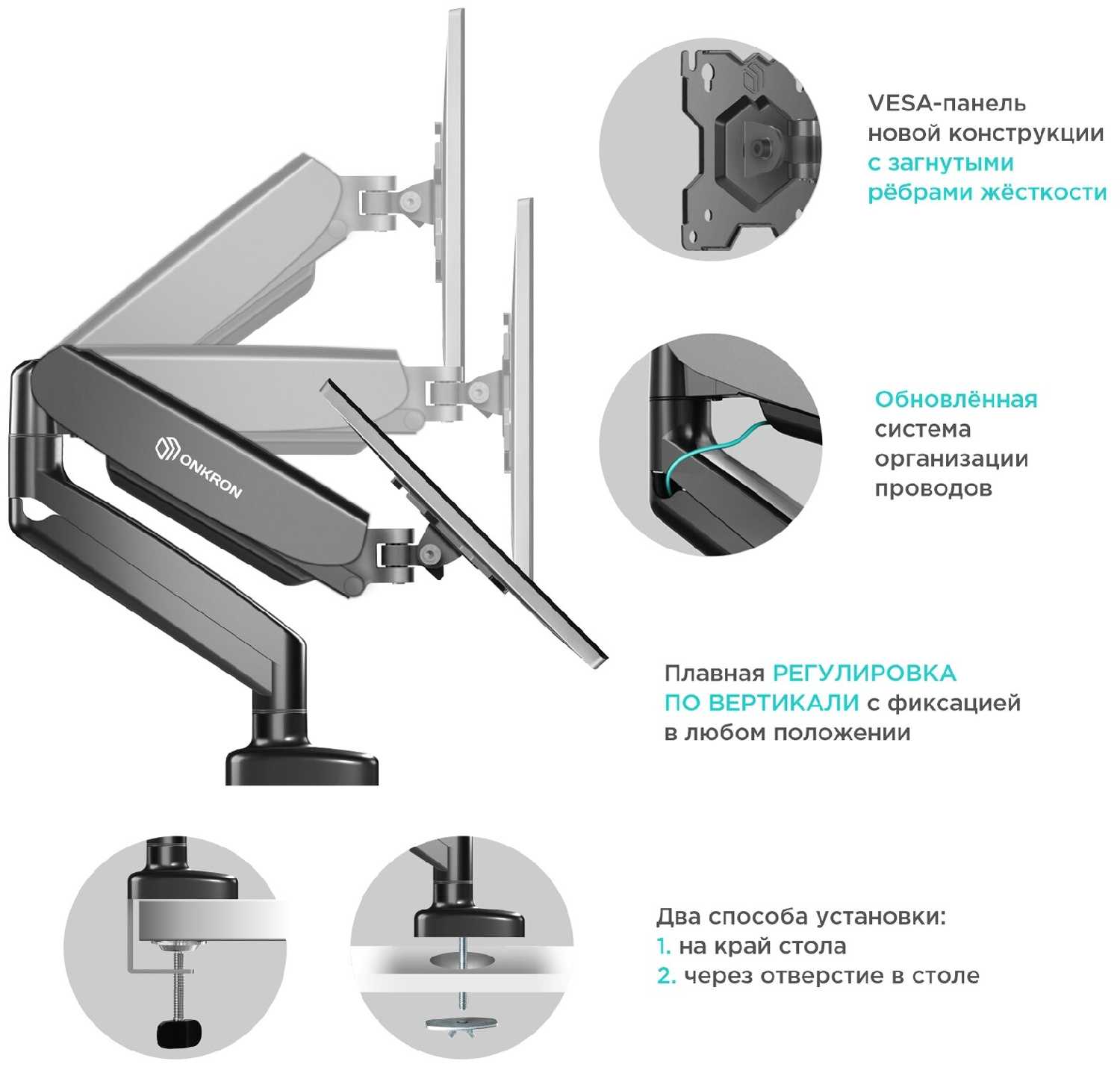 ONKRON

VESA-панель новой конструкции с загнутыми рёбрами жёсткости

Обновлённая система организации проводов

Плавная РЕГУЛИРОВКА ПО ВЕРТИКАЛИ с фиксацией в любом положении

Два способа установки:
1. на край стола
2. через отверстие в столе