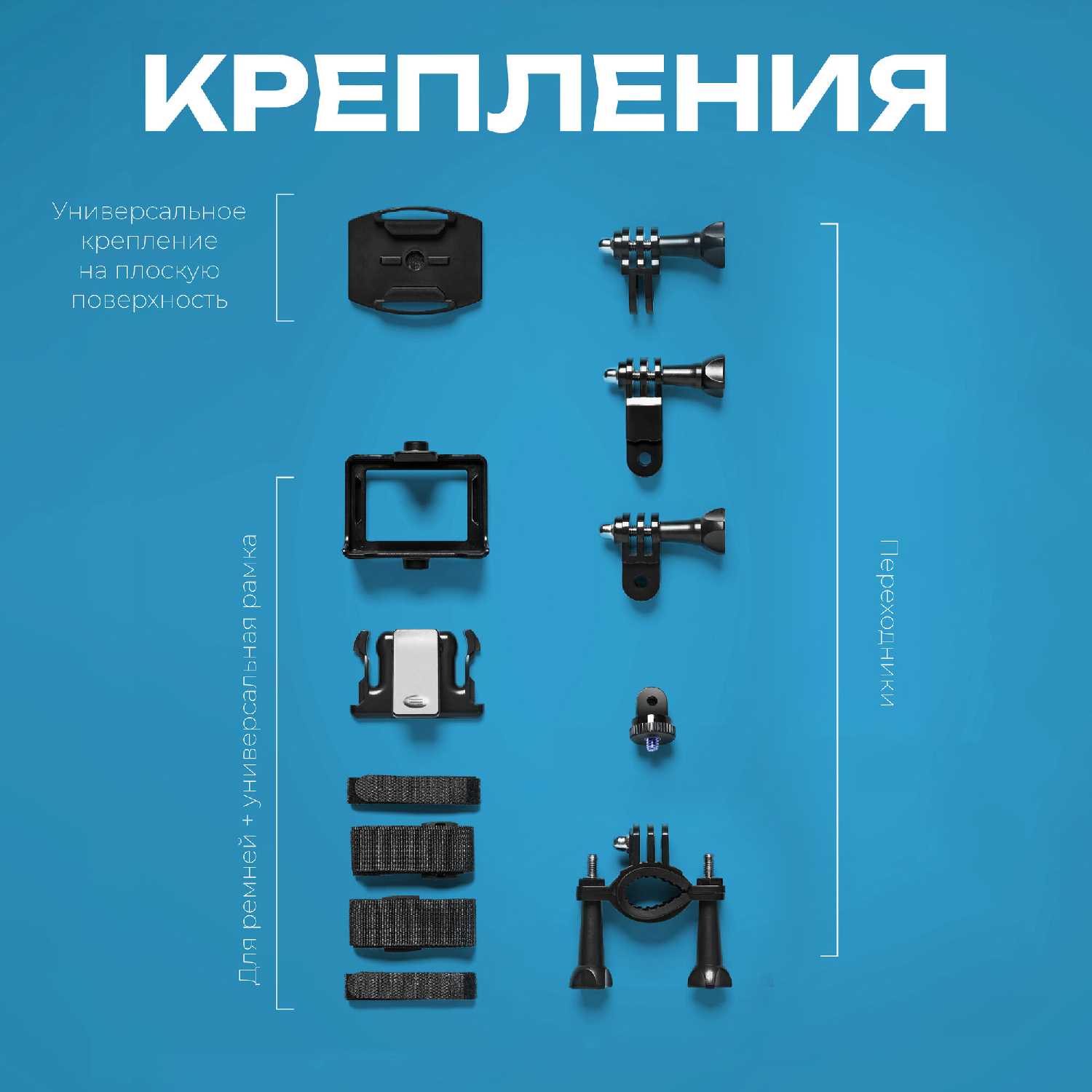 КРЕПЛЕНИЯ

Универсальное крепление на плоскую поверхность

Для ремней + универсальная рамка

Переходники