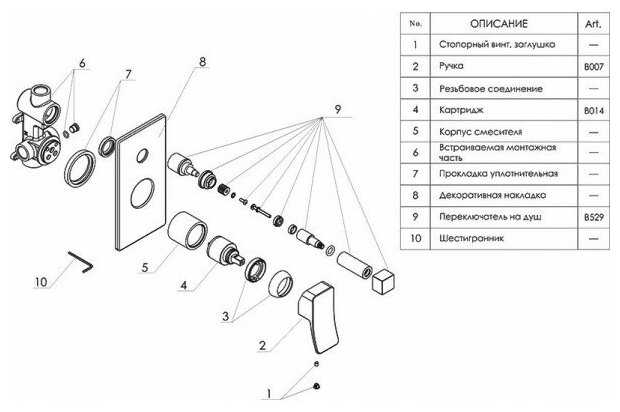 6
7
8
9
10
5
4
3
2
1

| №. | ОПИСАНИЕ | Art. |
|---|---|---|
| 1 | Стопорный винт, заглушка | — |
| 2 | Ручка | B007 |
| 3 | Резьбовое соединение | — |
| 4 | Картридж | B014 |
| 5 | Корпус смесителя | — |
| 6 | Встраиваемая монтажная часть | — |
| 7 | Прокладка уплотнительная | — |
| 8 | Декоративная накладка | — |
| 9 | Переключатель на душ | B529 |
| 10 | Шестигранник | — |