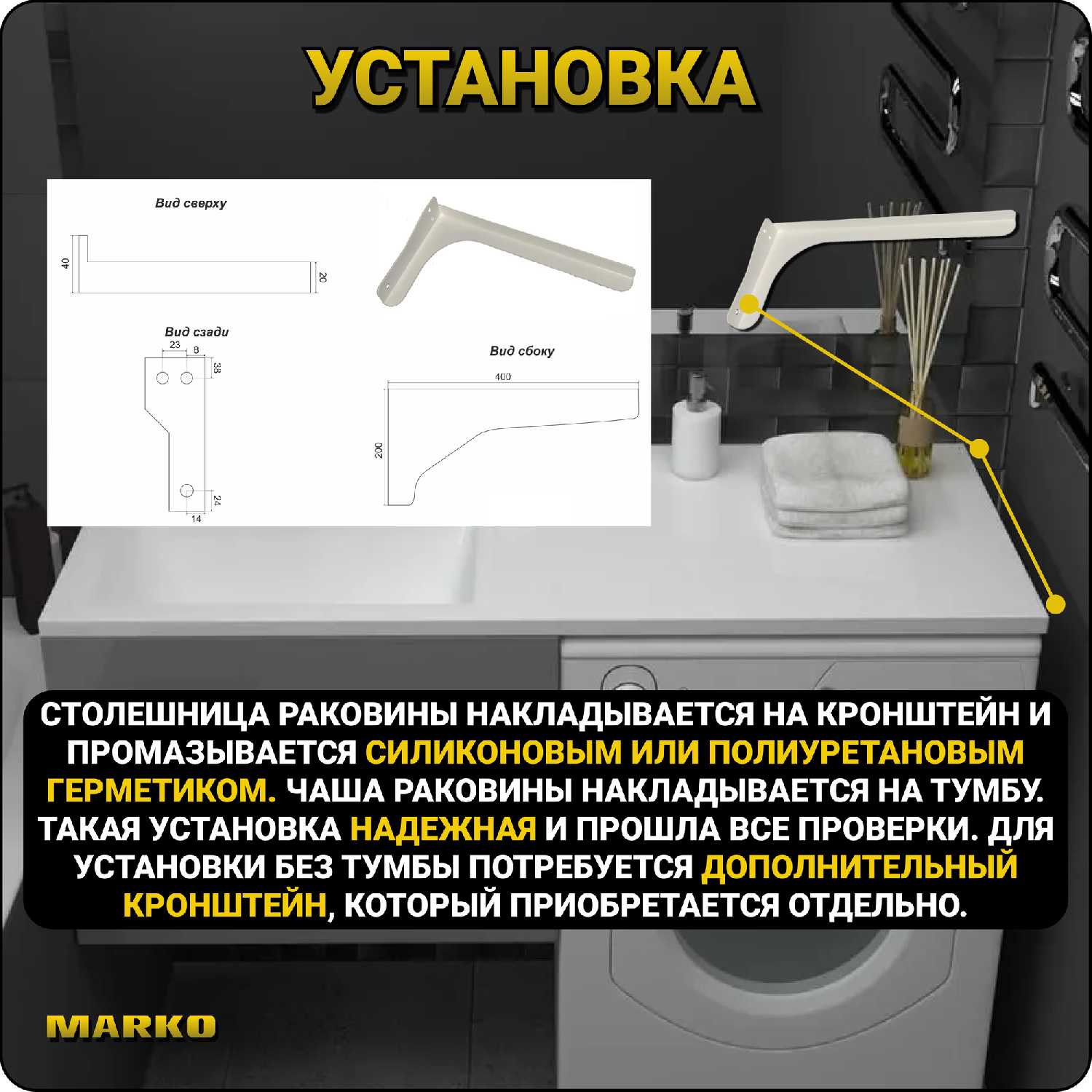 УСТАНОВКА

Вид сверху

40

20

Вид сзади

23 8

38

24

14

Вид сбоку

400

200

СТОЛЕШНИЦА РАКОВИНЫ НАКЛАДЫВАЕТСЯ НА КРОНШТЕЙН И ПРОМАЗЫВАЕТСЯ СИЛИКОНОВЫМ ИЛИ ПОЛИУРЕТАНОВЫМ ГЕРМЕТИКОМ. ЧАША РАКОВИНЫ НАКЛАДЫВАЕТСЯ НА ТУМБУ. ТАКАЯ УСТАНОВКА НАДЕЖНАЯ И ПРОШЛА ВСЕ ПРОВЕРКИ. ДЛЯ УСТАНОВКИ БЕЗ ТУМБЫ ПОТРЕБУЕТСЯ ДОПОЛНИТЕЛЬНЫЙ КРОНШТЕЙН, КОТОРЫЙ ПРИОБРЕТАЕТСЯ ОТДЕЛЬНО.

MARKO