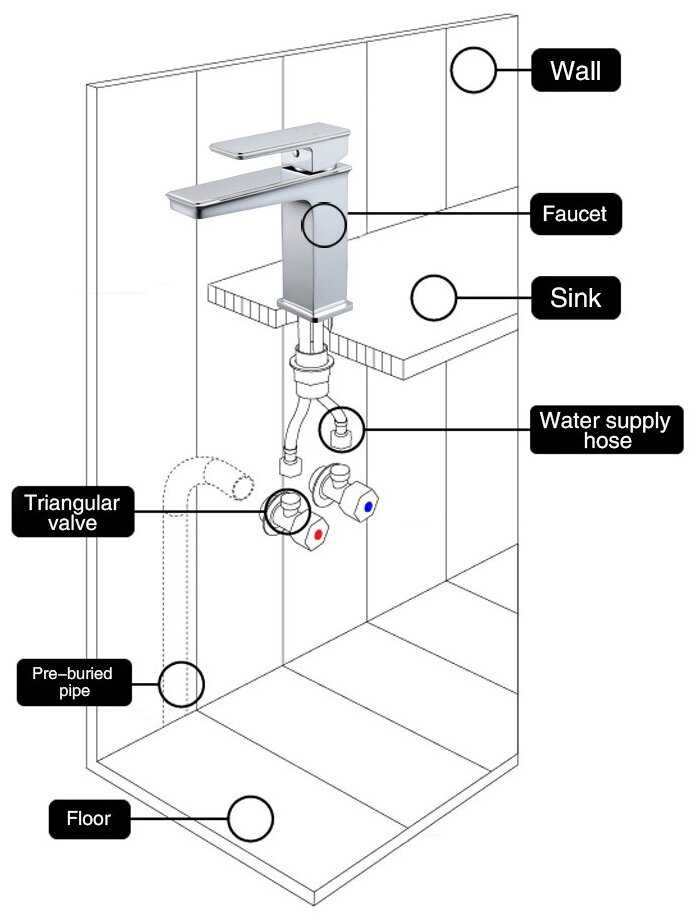 Wall

Faucet

Sink

Water supply hose

Triangular valve

Pre-buried pipe

Floor