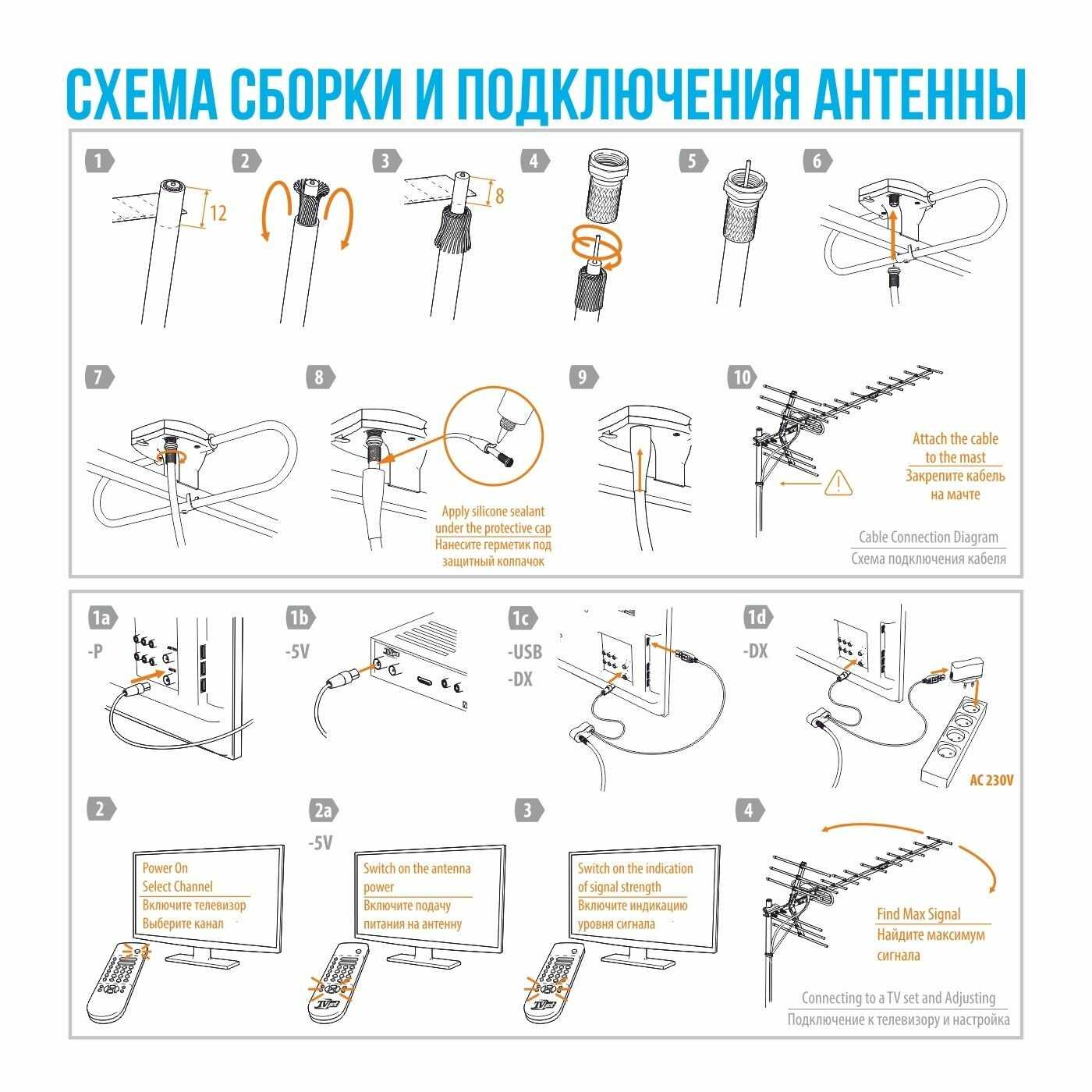 СХЕМА СБОРКИ И ПОДКЛЮЧЕНИЯ АНТЕННЫ

1
12

2

3
8

4

5

6

7

8
Apply silicone sealant under the protective cap
Нанесите герметик под защитный колпачок

9

10
Attach the cable to the mast
Закрепите кабель на мачте

Cable Connection Diagram
Схема подключения кабеля

1a
-P

1b
-5V

1c
-USB
-DX

1d
-DX

AC 230V

2
Power On
Select Channel
Включите телевизор
Выберите канал

2a
-5V
Switch on the antenna power
Включите подачу питания на антенну

3
Switch on the indication of signal strength
Включите индикацию уровня сигнала

4
Find Max Signal
Найдите максимум сигнала

Connecting to a TV set and Adjusting
Подключение к телевизору и настройка