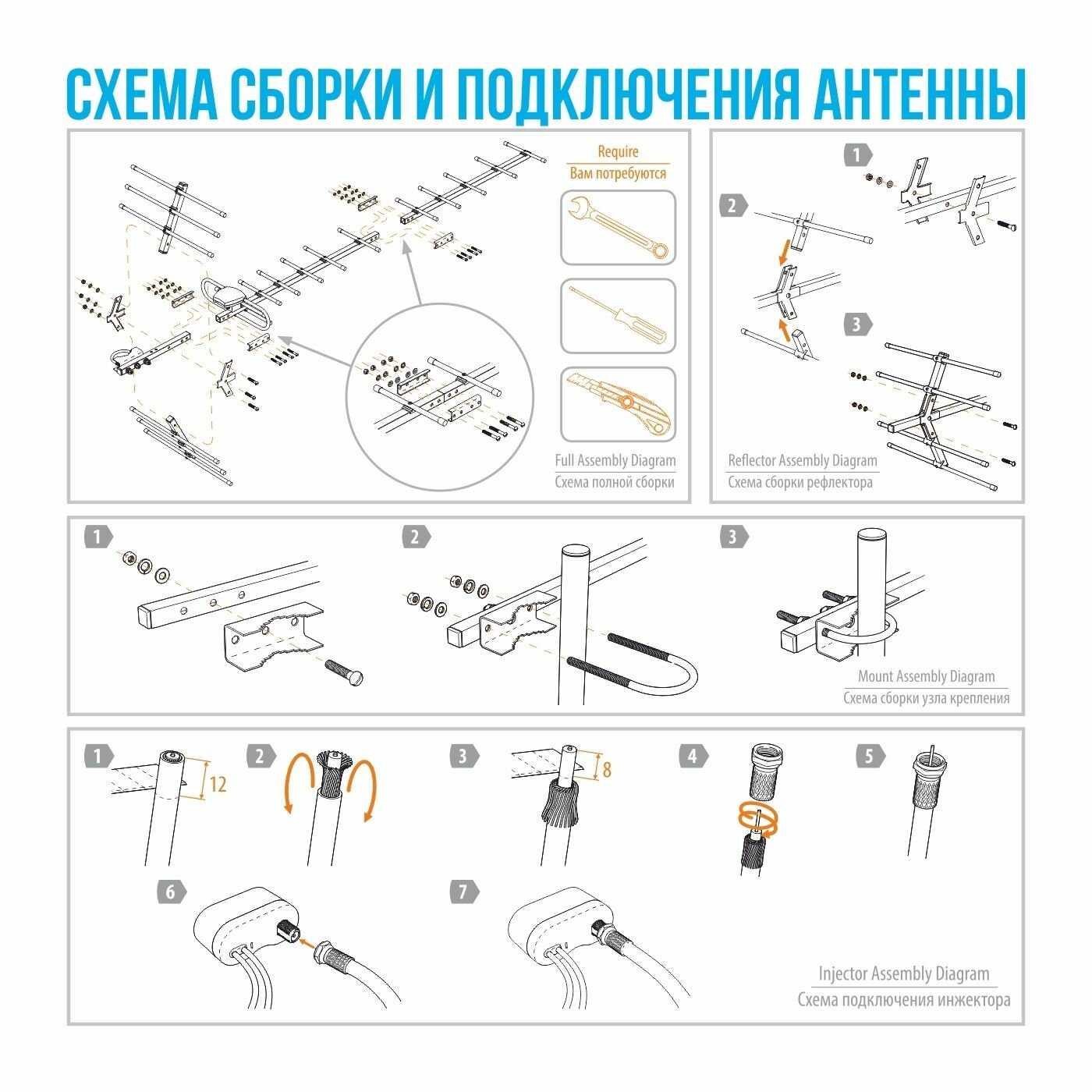 СХЕМА СБОРКИ И ПОДКЛЮЧЕНИЯ АНТЕННЫ

Require
Вам потребуются

Full Assembly Diagram
Схема полной сборки

1
2
3

Reflector Assembly Diagram
Схема сборки рефлектора

1
2
3

Mount Assembly Diagram
Схема сборки узла крепления

1
12
2
3
8
4
5
6
7

Injector Assembly Diagram
Схема подключения инжектора