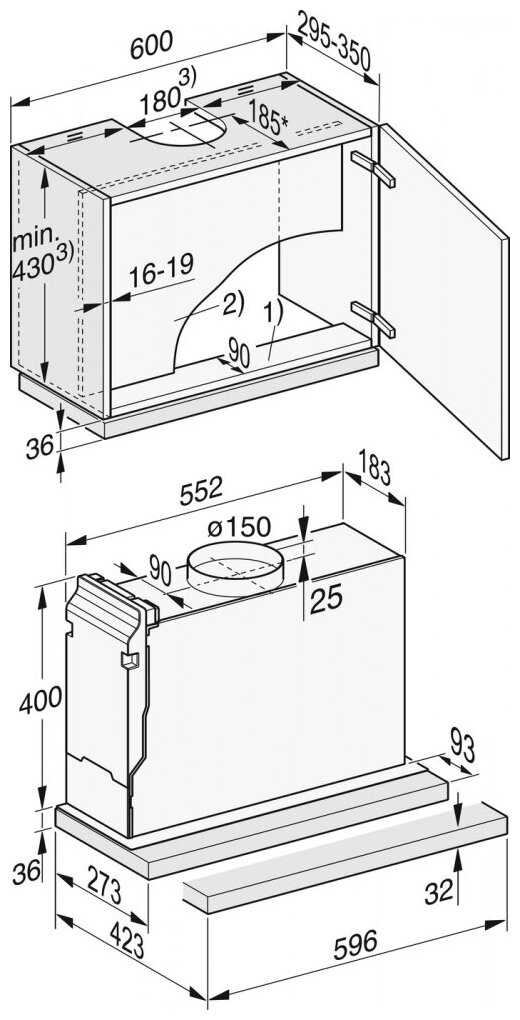 600

295-350

$180^{3)}$

185*

min. $430^{3)}$

16-19

2)

1)

90

36

552

183

ø150

90

25

400

93

36

273

32

423

596