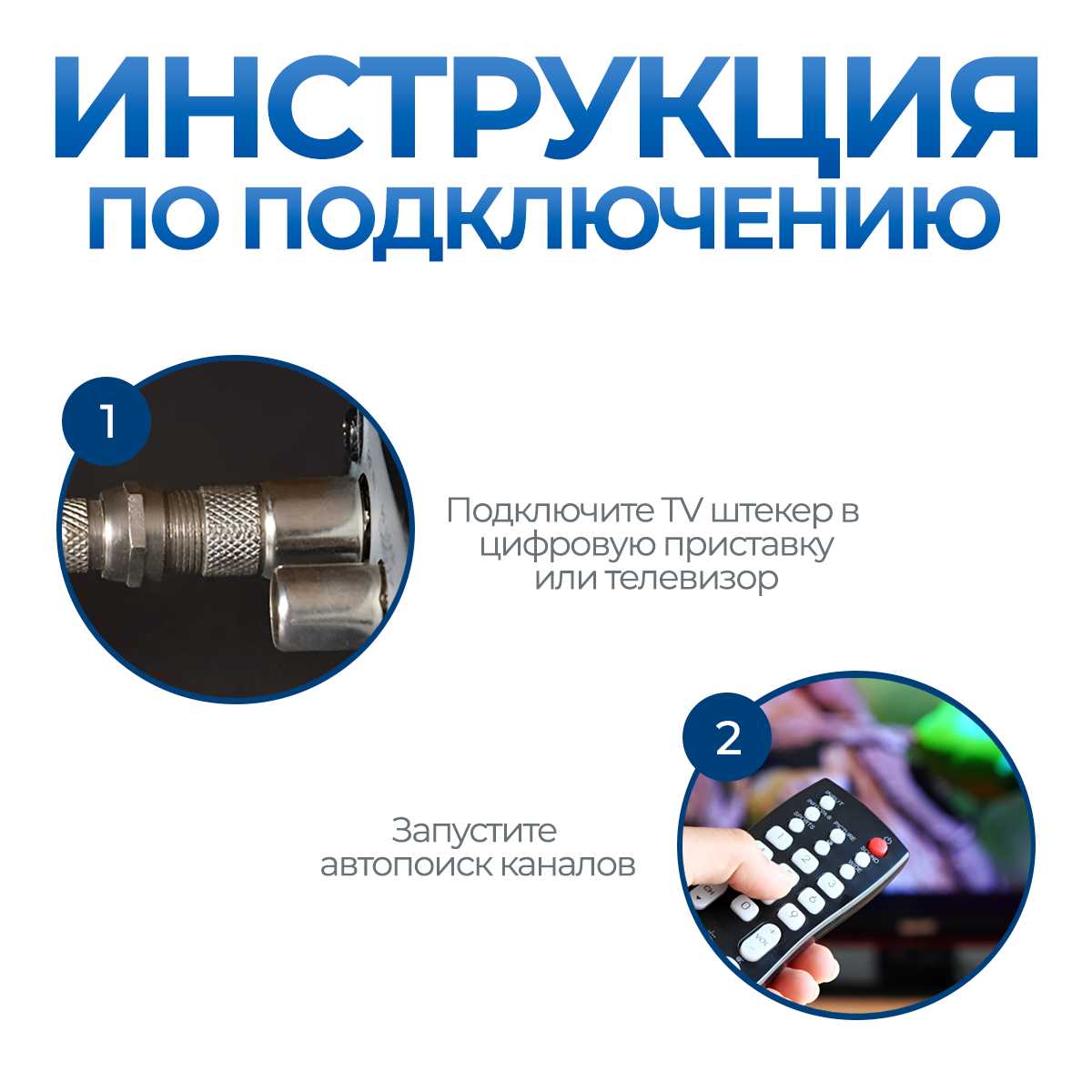 ИНСТРУКЦИЯ
ПО ПОДКЛЮЧЕНИЮ

1

Подключите TV штекер в цифровую приставку или телевизор

2

Запустите автопоиск каналов