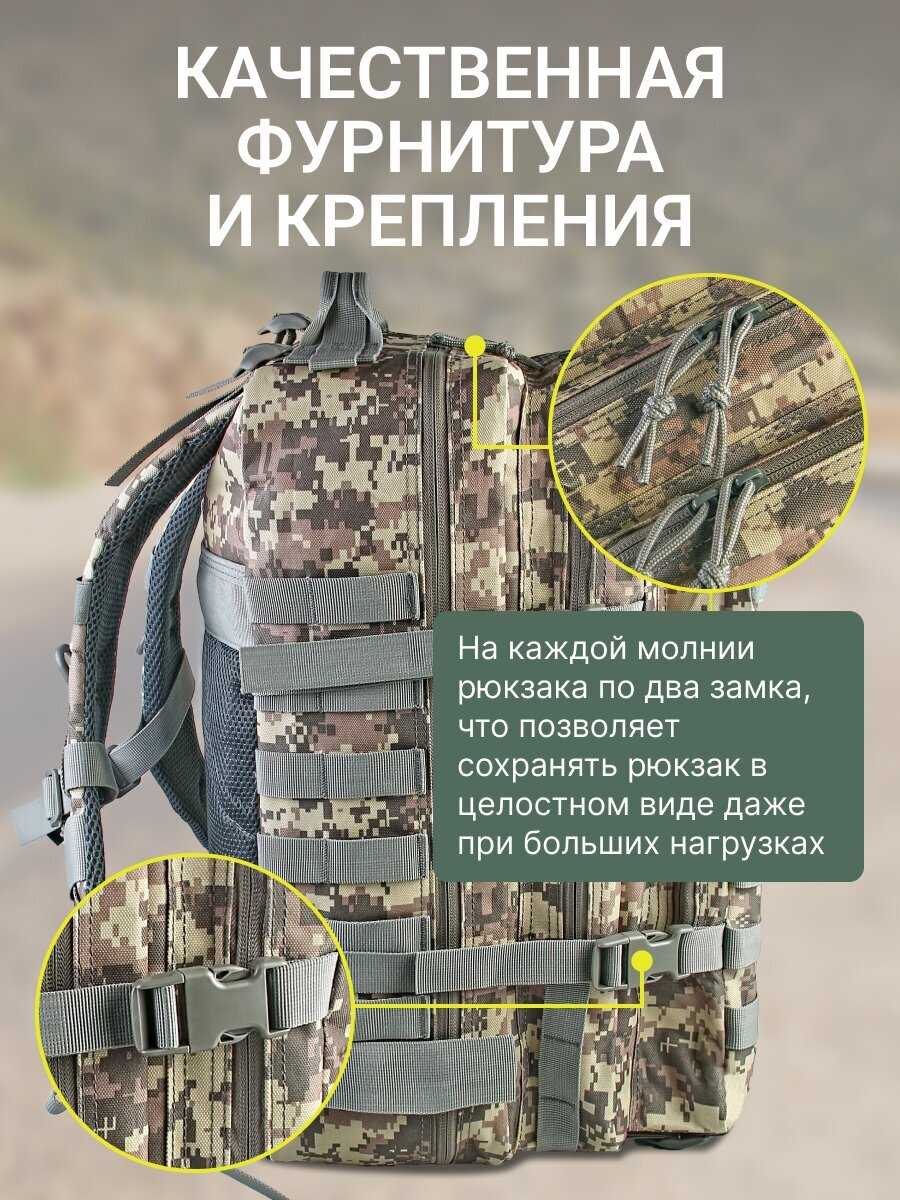 КАЧЕСТВЕННАЯ ФУРНИТУРА И КРЕПЛЕНИЯ

На каждой молнии рюкзака по два замка, что позволяет сохранять рюкзак в целостном виде даже при больших нагрузках