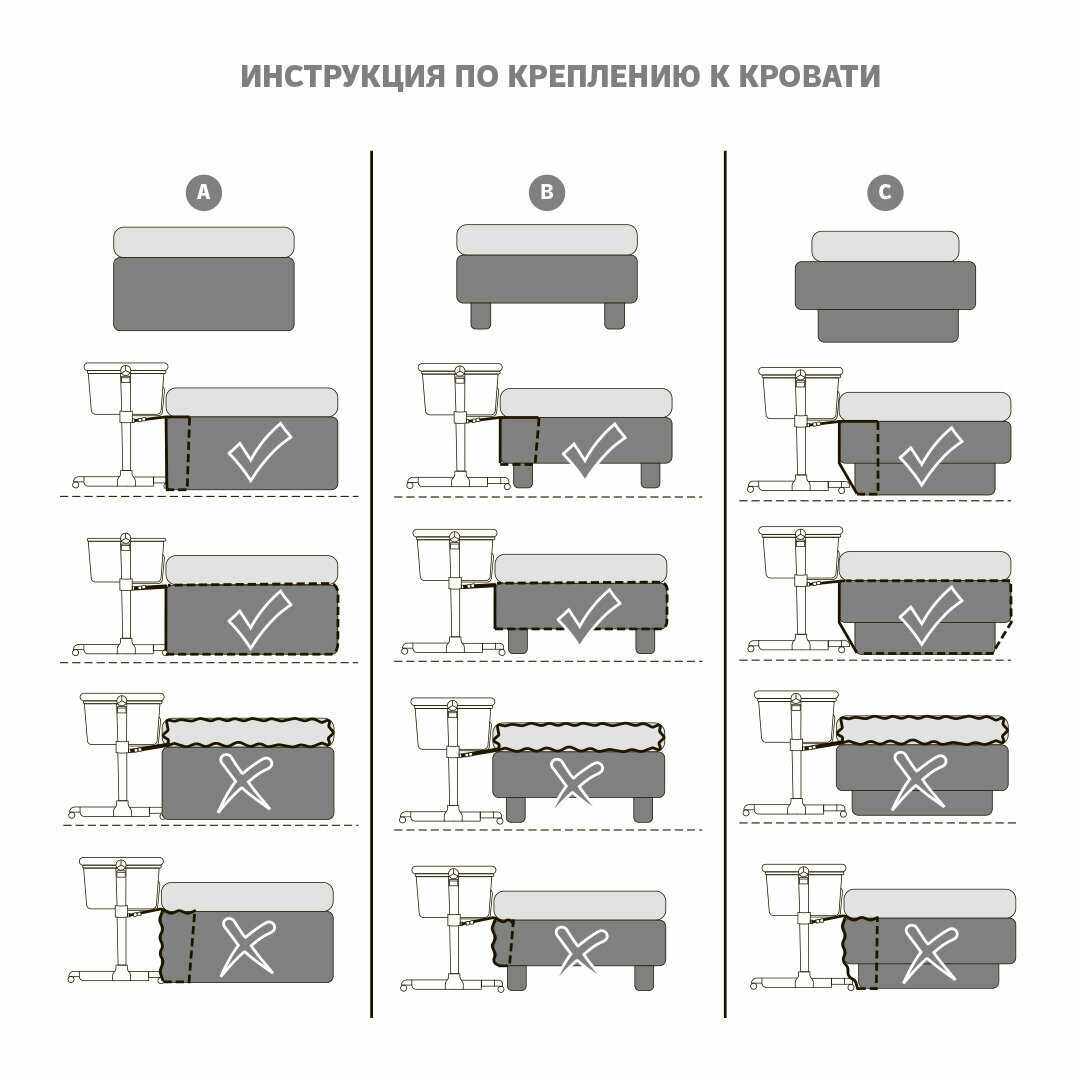 ИНСТРУКЦИЯ ПО КРЕПЛЕНИЮ К КРОВАТИ

A

B

C