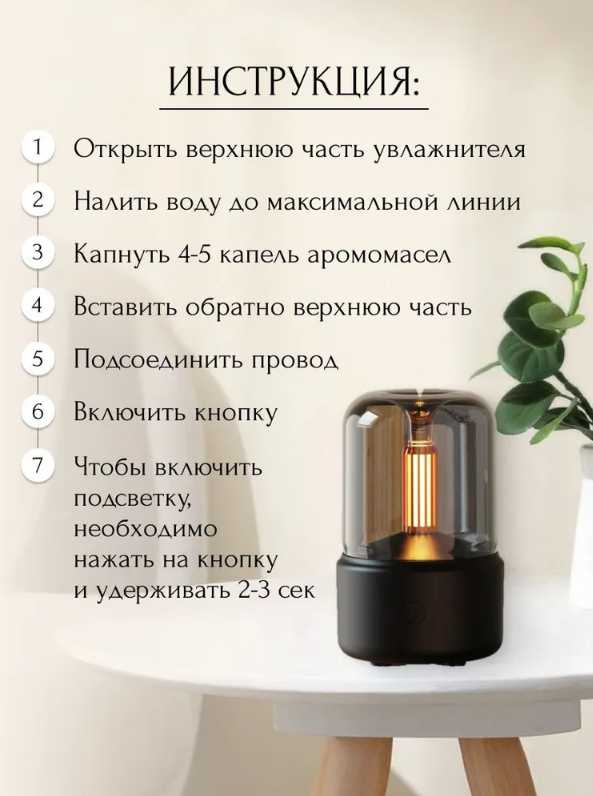 ИНСТРУКЦИЯ:

1 Открыть верхнюю часть увлажнителя

2 Налить воду до максимальной линии

3 Капнуть 4-5 капель аромомасел

4 Вставить обратно верхнюю часть

5 Подсоединить провод

6 Включить кнопку

7 Чтобы включить подсветку, необходимо нажать на кнопку и удерживать 2-3 сек