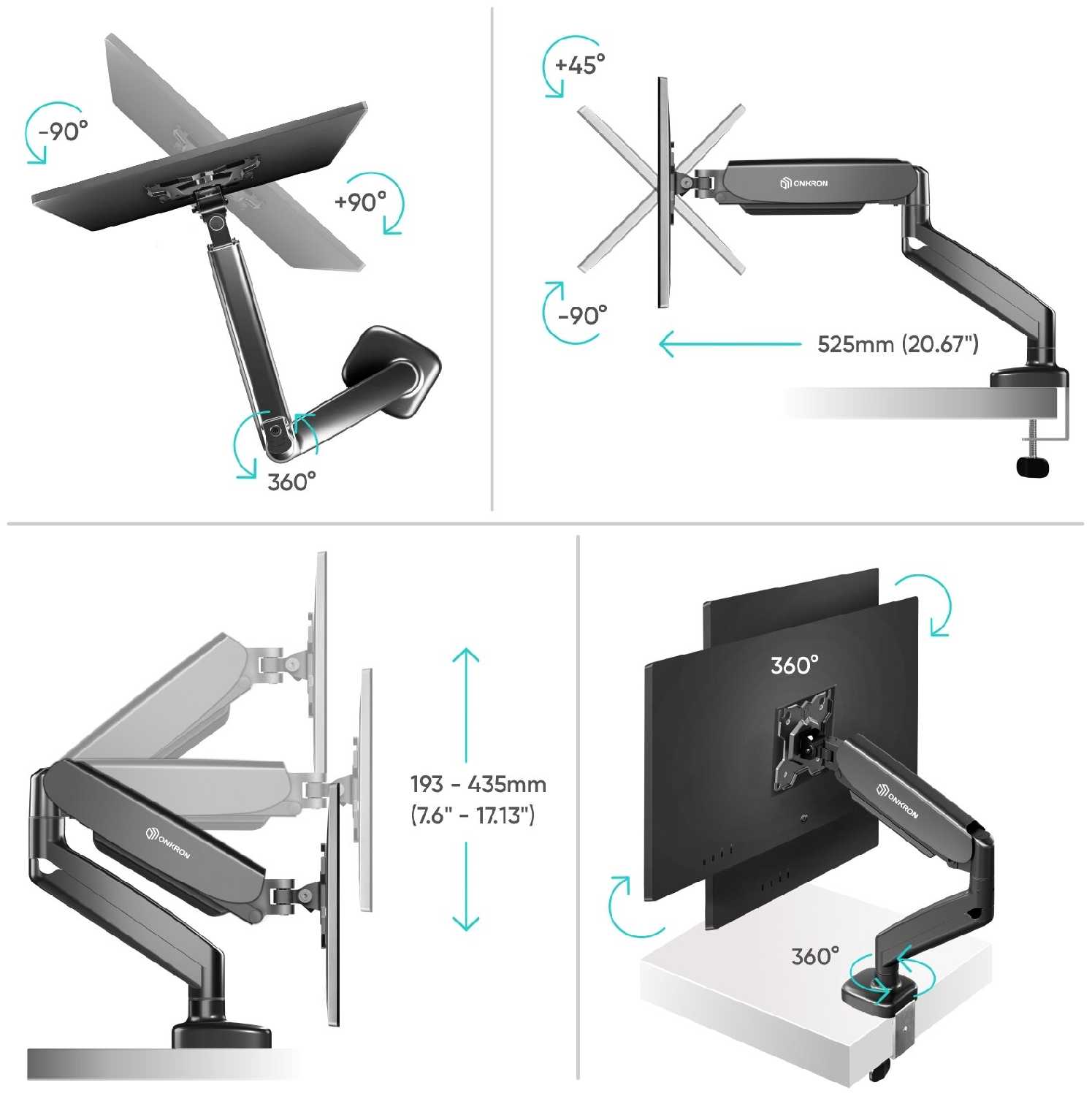 -90°

+90°

360°

+45°

ONKRON

-90°

525mm (20.67")

ONKRON

193 - 435mm
(7.6" - 17.13")

360°

ONKRON

360°