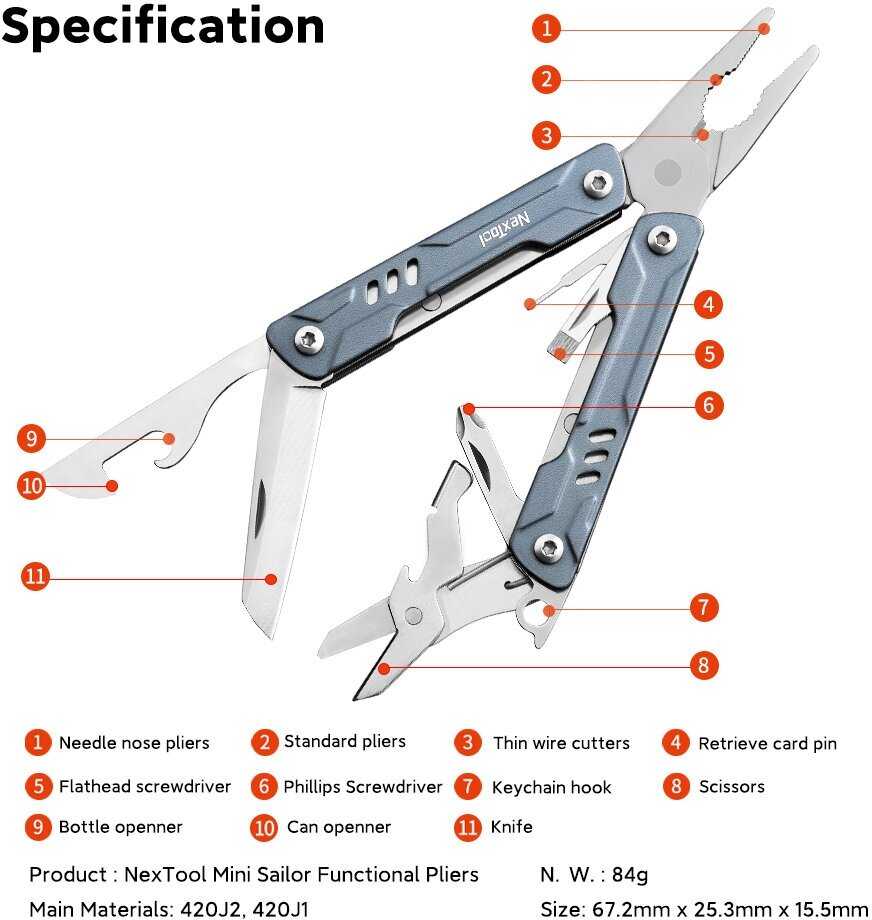 Specification

1
2
3
NexTool
4
5
6
9
10
11
7
8

1 Needle nose pliers
2 Standard pliers
3 Thin wire cutters
4 Retrieve card pin
5 Flathead screwdriver
6 Phillips Screwdriver
7 Keychain hook
8 Scissors
9 Bottle openner
10 Can openner
11 Knife

Product : NexTool Mini Sailor Functional Pliers
N. W. : 84g
Main Materials: 420J2, 420J1
Size: 67.2mm x 25.3mm x 15.5mm