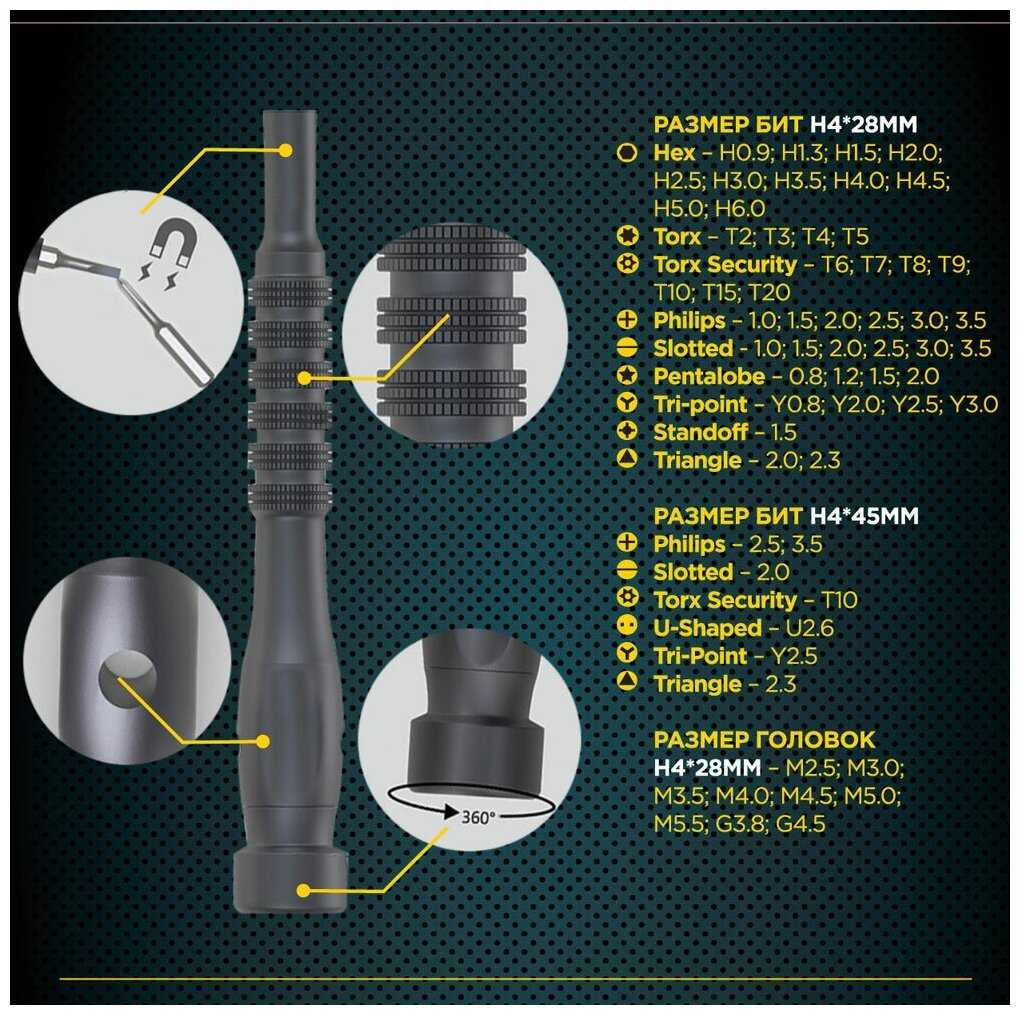 360°

РАЗМЕР БИТ H4*28MM
Hex – H0.9; H1.3; H1.5; H2.0; H2.5; H3.0; H3.5; H4.0; H4.5; H5.0; H6.0
Torx – T2; T3; T4; T5
Torx Security – T6; T7; T8; T9; T10; T15; T20
Philips – 1.0; 1.5; 2.0; 2.5; 3.0; 3.5
Slotted – 1.0; 1.5; 2.0; 2.5; 3.0; 3.5
Pentalobe – 0.8; 1.2; 1.5; 2.0
Tri-point – Y0.8; Y2.0; Y2.5; Y3.0
Standoff – 1.5
Triangle – 2.0; 2.3

РАЗМЕР БИТ H4*45MM
Philips – 2.5; 3.5
Slotted – 2.0
Torx Security – T10
U-Shaped – U2.6
Tri-Point – Y2.5
Triangle – 2.3

РАЗМЕР ГОЛОВОК
H4*28MM – M2.5; M3.0; M3.5; M4.0; M4.5; M5.0; M5.5; G3.8; G4.5