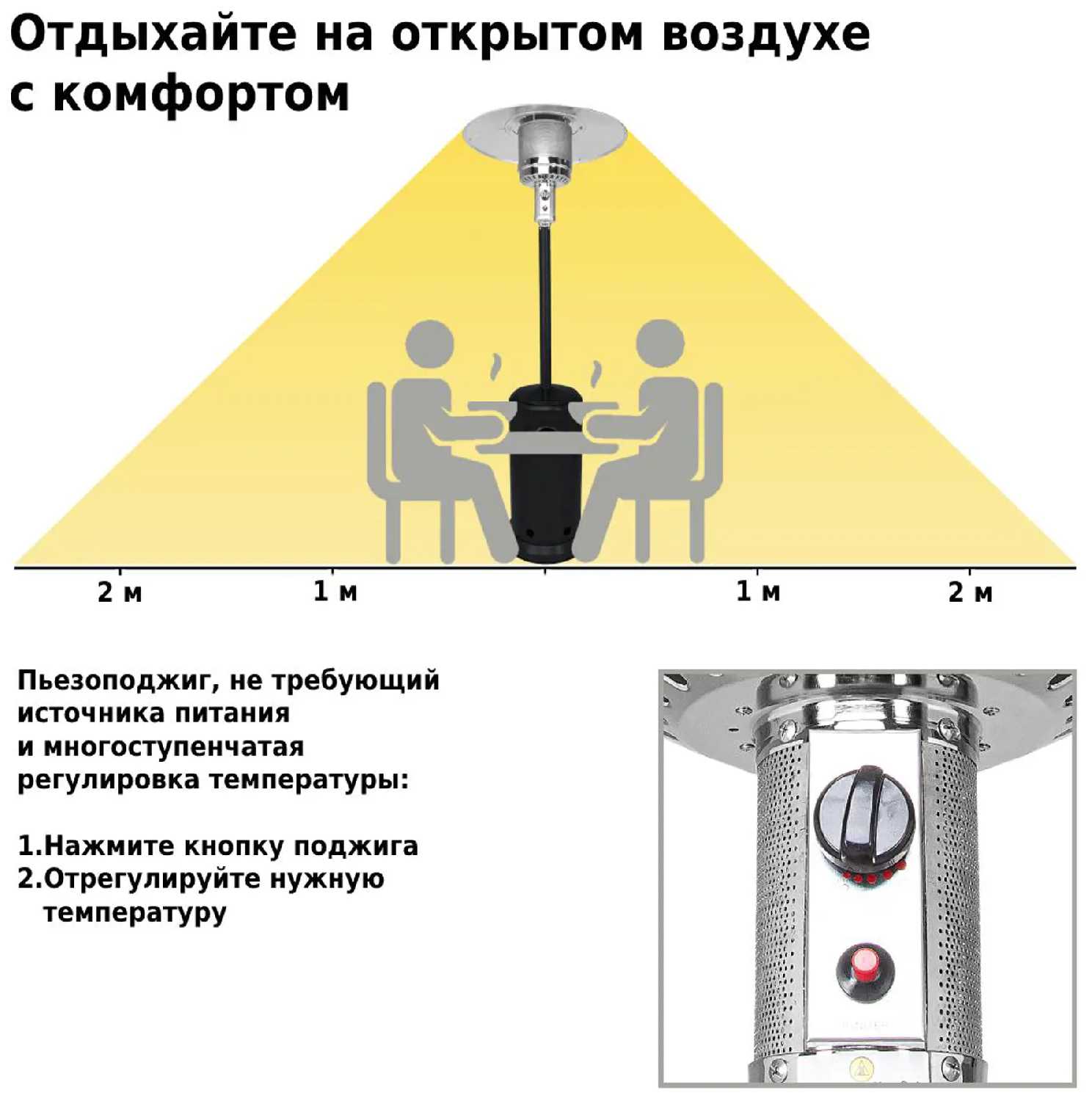 Отдыхайте на открытом воздухе с комфортом

2 м
1 м
1 м
2 м

Пьезоподжиг, не требующий источника питания и многоступенчатая регулировка температуры:

1.Нажмите кнопку поджига
2.Отрегулируйте нужную температуру