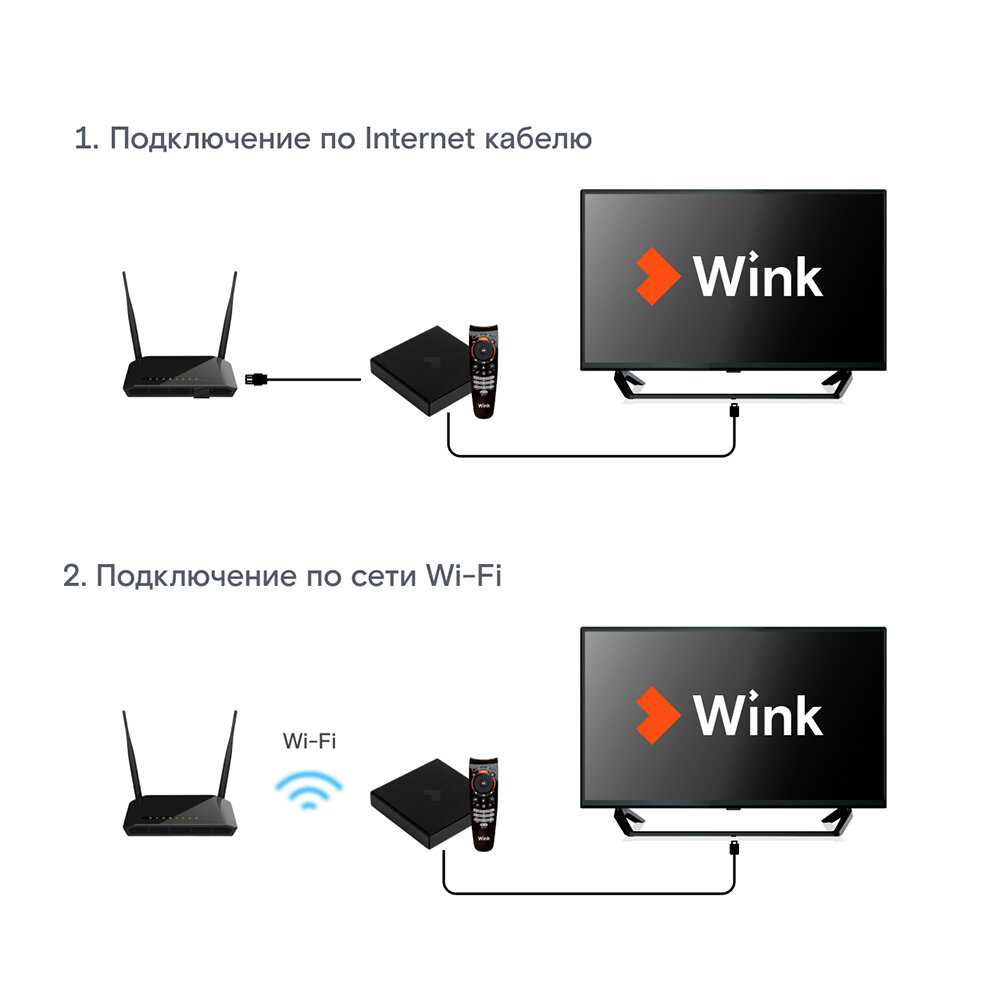 1. Подключение по Internet кабелю

Wink

Wink

2. Подключение по сети Wi-Fi

Wi-Fi

Wink

Wink