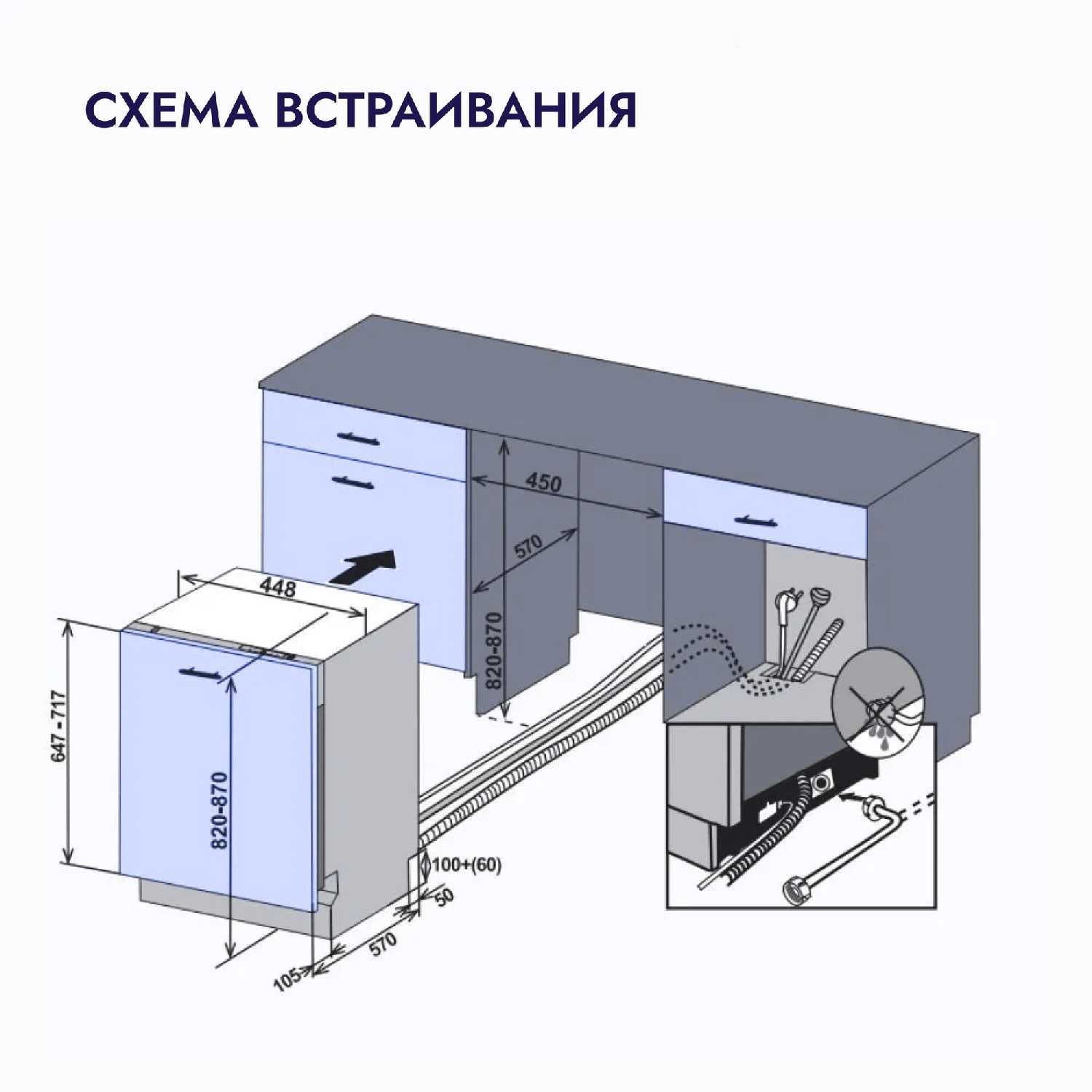 СХЕМА ВСТРАИВАНИЯ

450
570
820-870
448
647 - 717
820-870
100+(60)
50
570
105