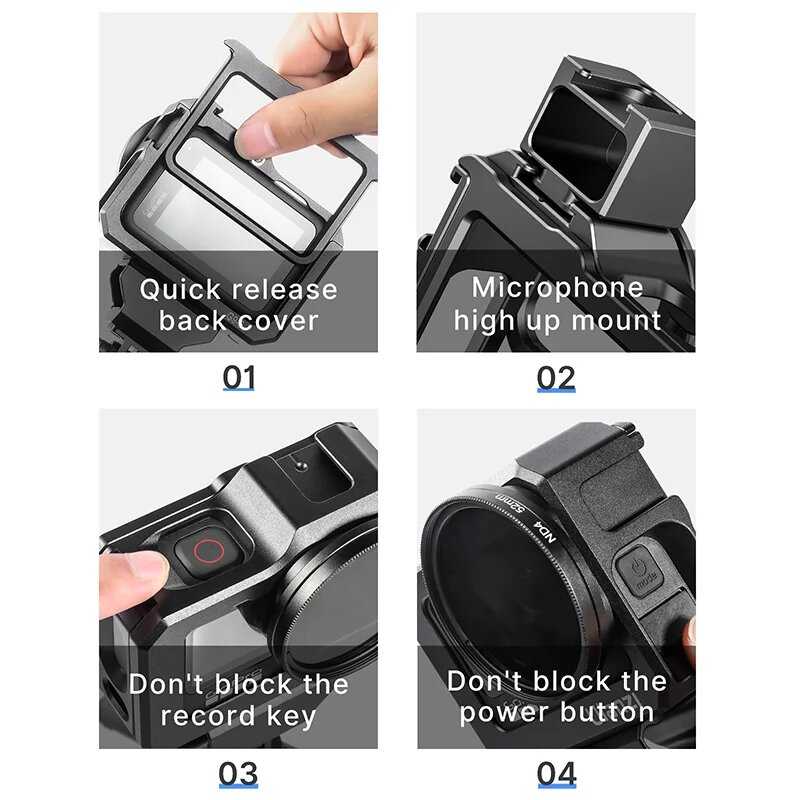 Quick release back cover

01

Microphone high up mount

02

Don't block the record key

03

52mm ND4

mode

Don't block the power button

04