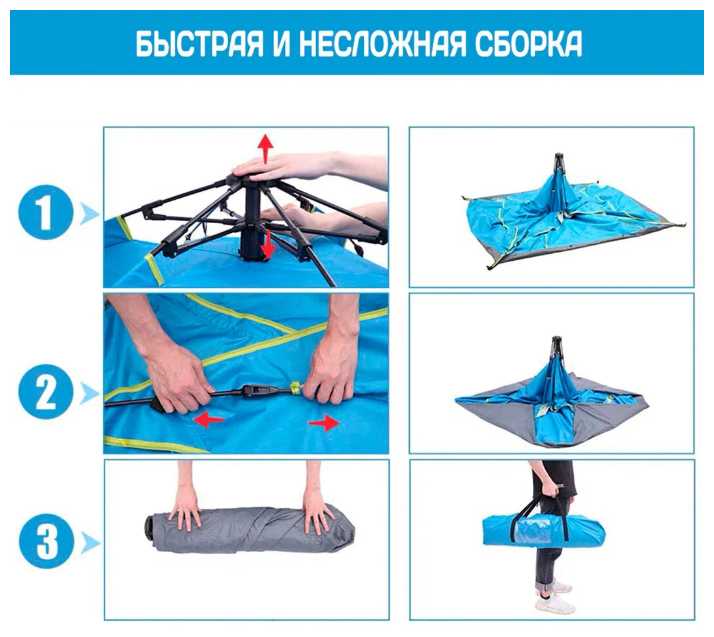 БЫСТРАЯ И НЕСЛОЖНАЯ СБОРКА

1

2

3