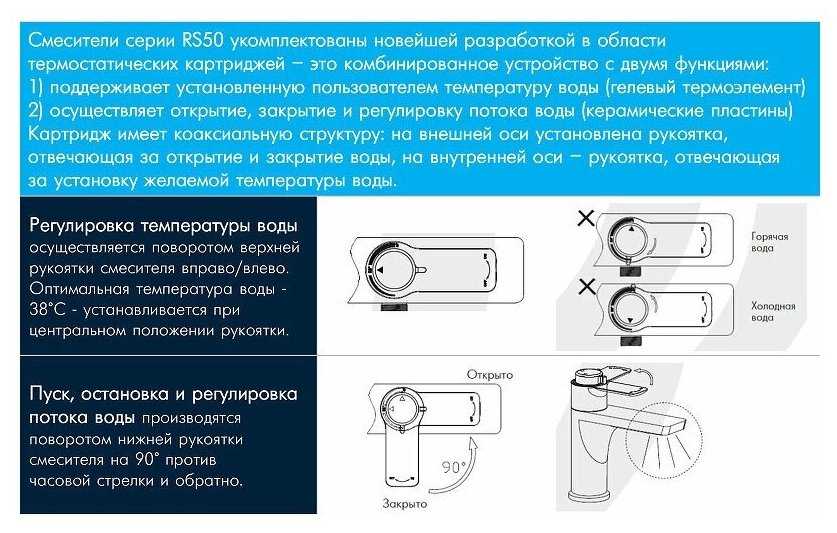 Смесители серии RS50 укомплектованы новейшей разработкой в области термостатических картриджей – это комбинированное устройство с двумя функциями:
1) поддерживает установленную пользователем температуру воды (гелевый термоэлемент)
2) осуществляет открытие, закрытие и регулировку потока воды (керамические пластины)
Картридж имеет коаксиальную структуру: на внешней оси установлена рукоятка, отвечающая за открытие и закрытие воды, на внутренней оси – рукоятка, отвечающая за установку желаемой температуры воды.

Регулировка температуры воды осуществляется поворотом верхней рукоятки смесителя вправо/влево. Оптимальная температура воды - 38°C - устанавливается при центральном положении рукоятки.

Горячая вода

Холодная вода

Пуск, остановка и регулировка потока воды производятся поворотом нижней рукоятки смесителя на 90° против часовой стрелки и обратно.

Открыто

90°

Закрыто