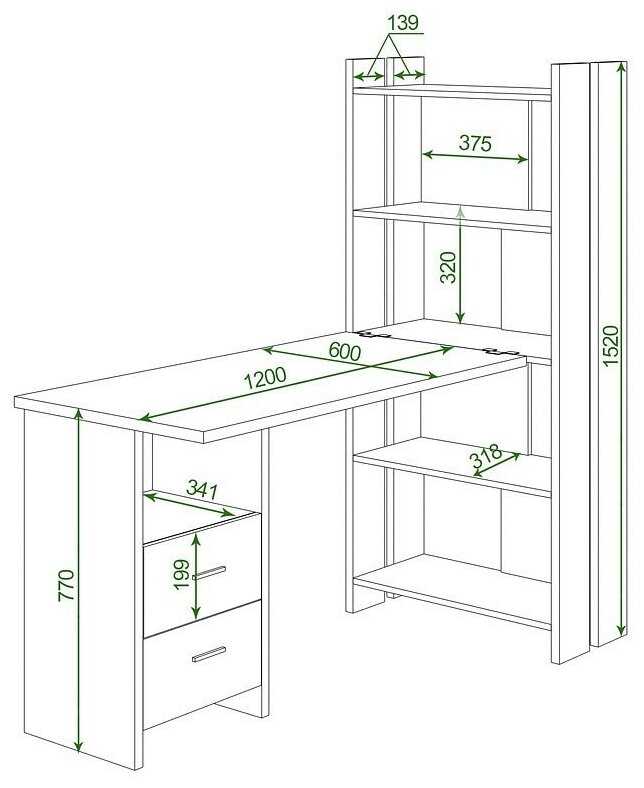 139

375

320

1520

600

1200

318

341

199

770