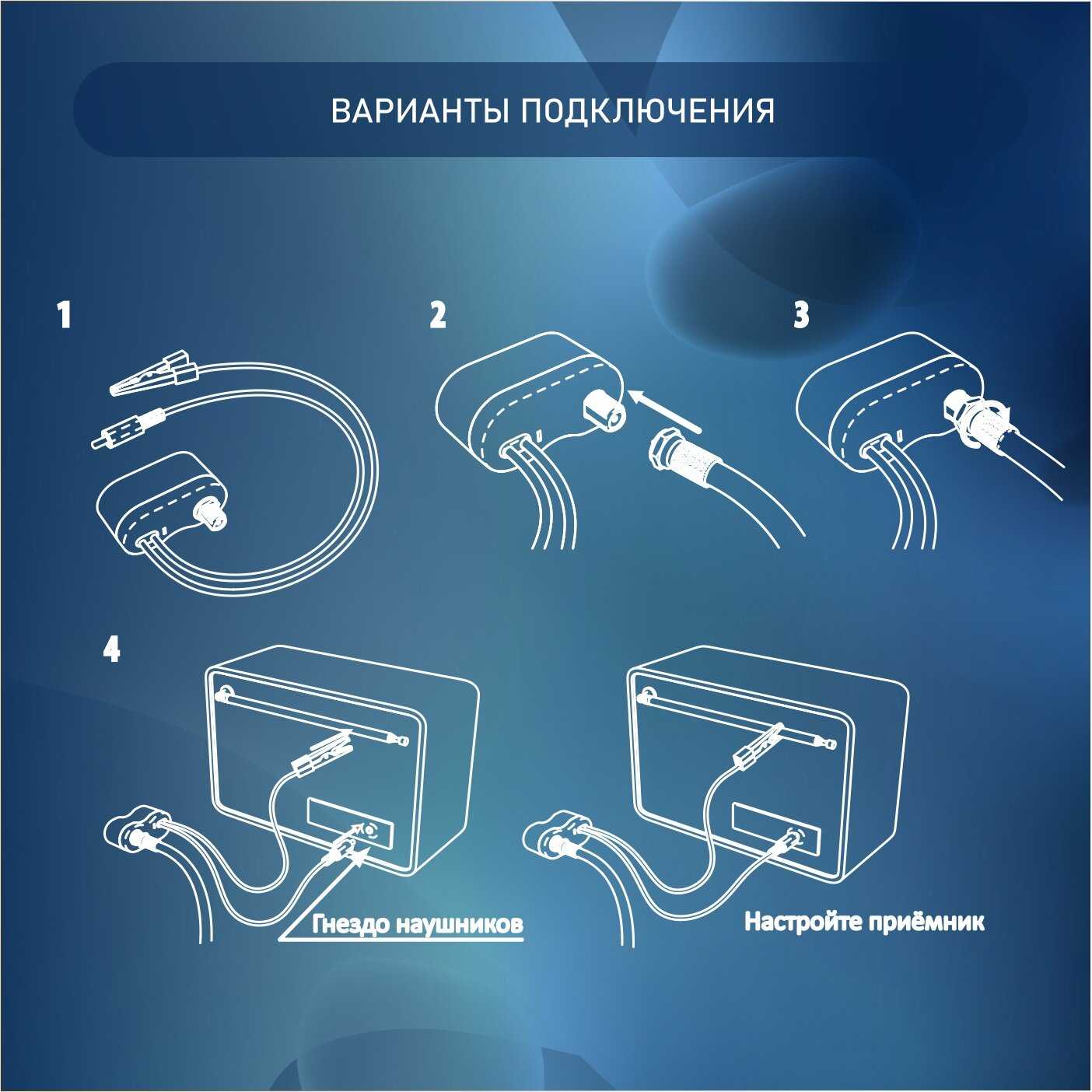 ВАРИАНТЫ ПОДКЛЮЧЕНИЯ

1

2

3

4

Гнездо наушников

Настройте приёмник