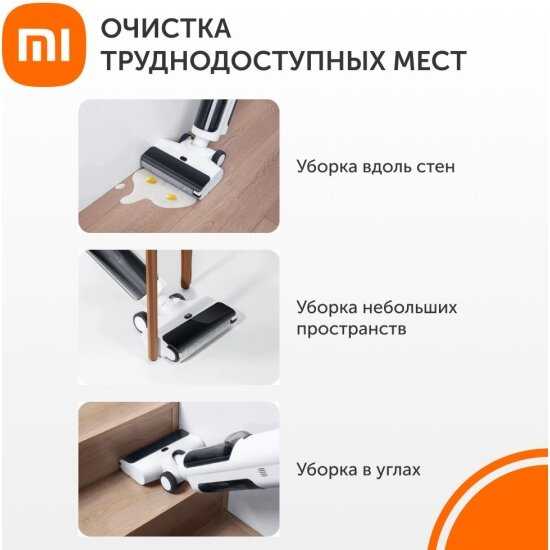 mi

ОЧИСТКА ТРУДНОДОСТУПНЫХ МЕСТ

Уборка вдоль стен

Уборка небольших пространств

Уборка в углах