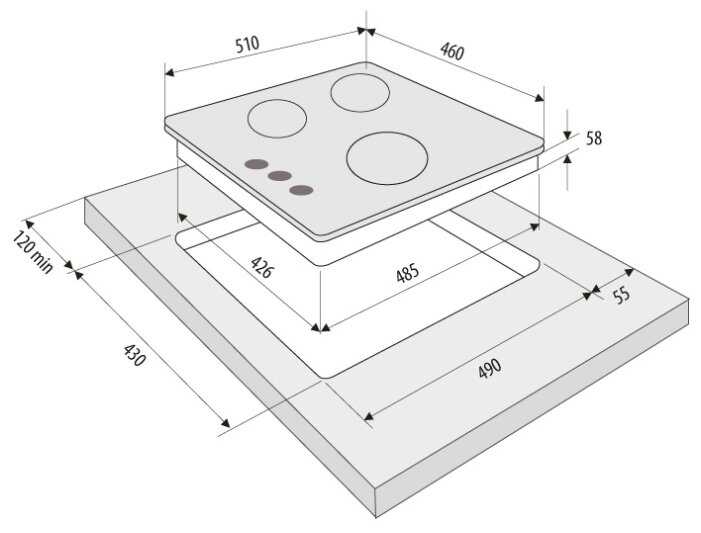 510
460
58
120 min
426
485
55
430
490