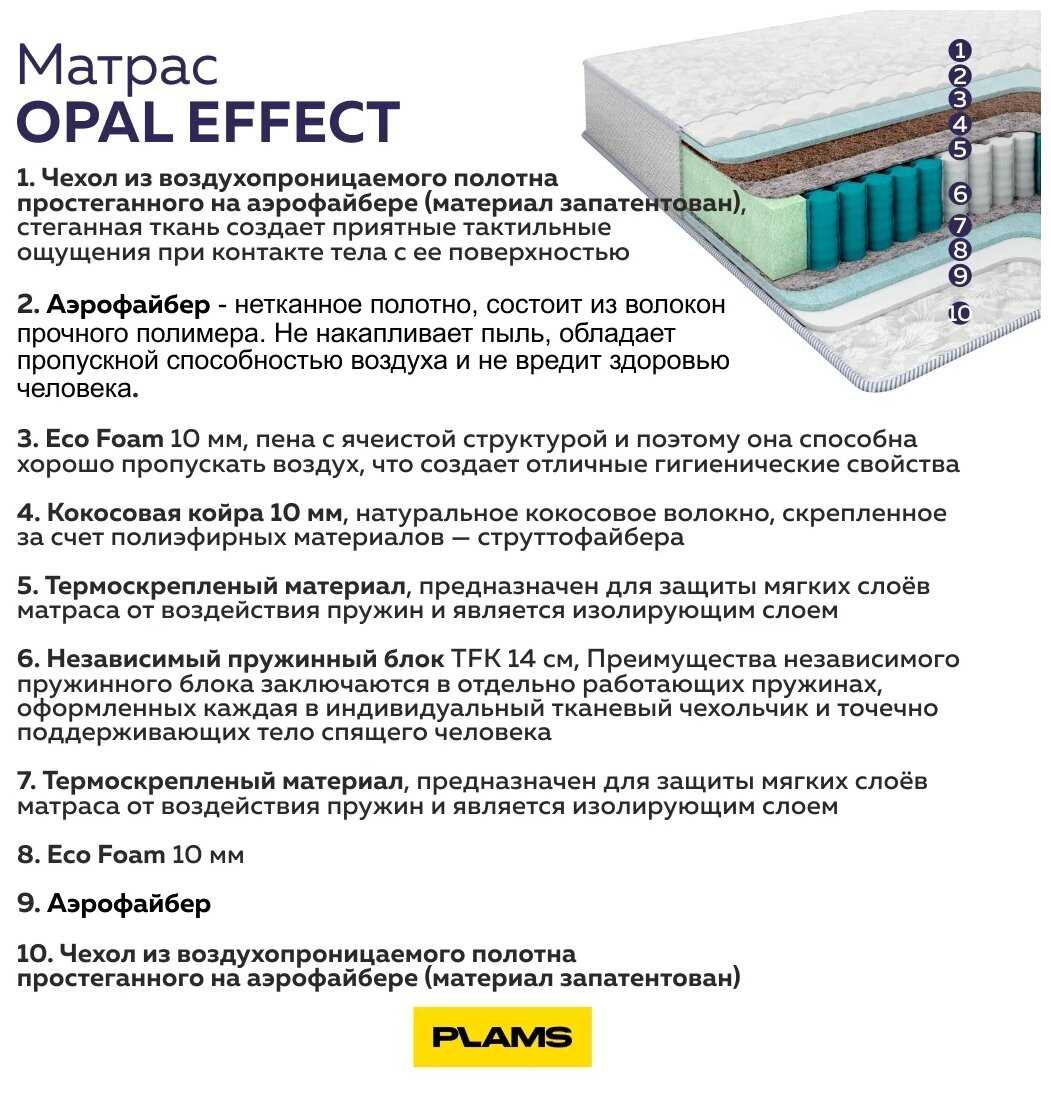 Матрас
OPAL EFFECT

1 2 3 4 5 6 7 8 9 10

1. Чехол из воздухопроницаемого полотна простеганного на аэрофайбере (материал запатентован), стеганная ткань создает приятные тактильные ощущения при контакте тела с ее поверхностью

2. Аэрофайбер - нетканное полотно, состоит из волокон прочного полимера. Не накапливает пыль, обладает пропускной способностью воздуха и не вредит здоровью человека.

3. Eco Foam 10 мм, пена с ячеистой структурой и поэтому она способна хорошо пропускать воздух, что создает отличные гигиенические свойства

4. Кокосовая койра 10 мм, натуральное кокосовое волокно, скрепленное за счет полиэфирных материалов — струттофайбера

5. Термоскрепленый материал, предназначен для защиты мягких слоёв матраса от воздействия пружин и является изолирующим слоем

6. Независимый пружинный блок TFK 14 см, Преимущества независимого пружинного блока заключаются в отдельно работающих пружинах, оформленных каждая в индивидуальный тканевый чехольчик и точечно поддерживающих тело спящего человека

7. Термоскрепленый материал, предназначен для защиты мягких слоёв матраса от воздействия пружин и является изолирующим слоем

8. Eco Foam 10 мм

9. Аэрофайбер

10. Чехол из воздухопроницаемого полотна простеганного на аэрофайбере (материал запатентован)

PLAMS