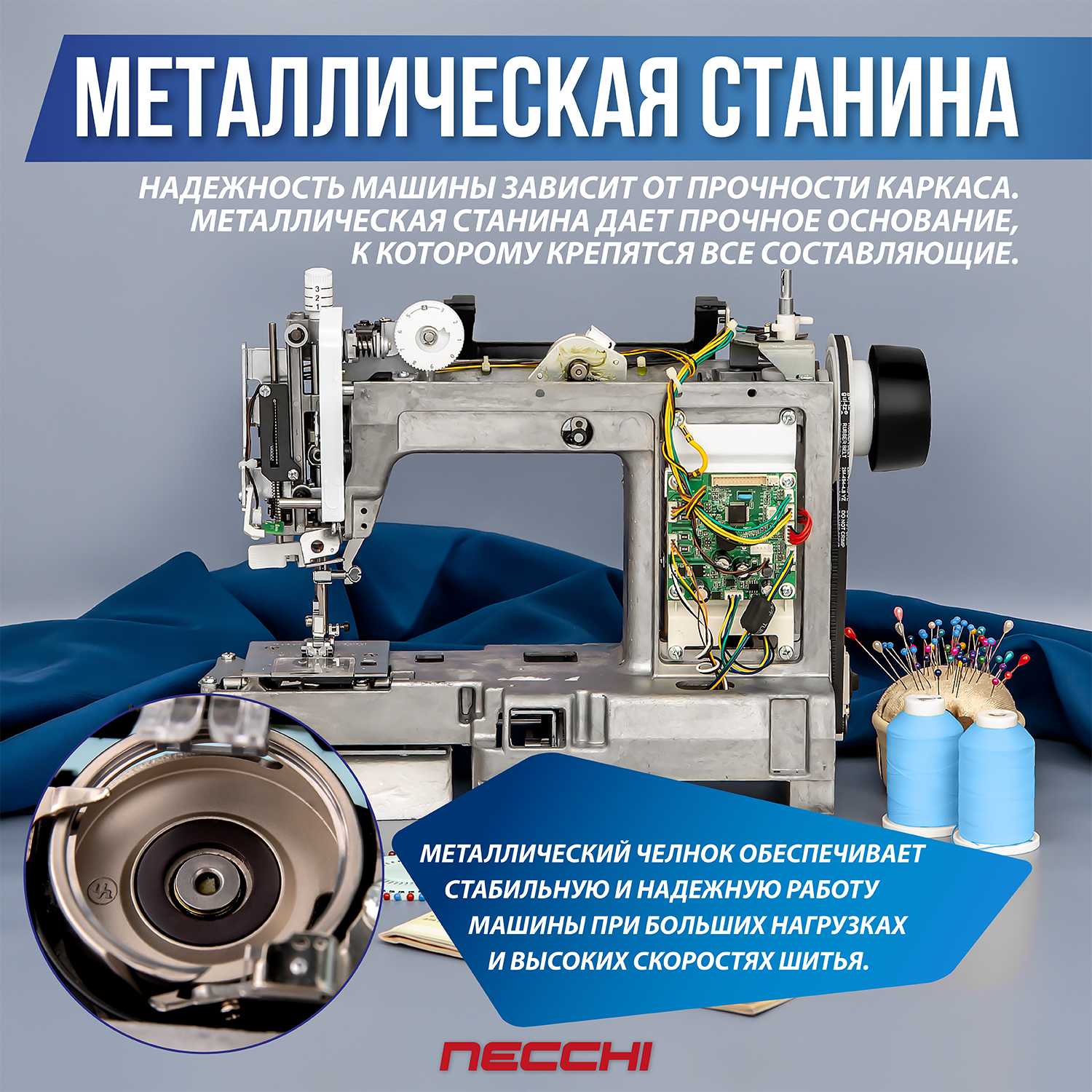 МЕТАЛЛИЧЕСКАЯ СТАНИНА

НАДЕЖНОСТЬ МАШИНЫ ЗАВИСИТ ОТ ПРОЧНОСТИ КАРКАСА. МЕТАЛЛИЧЕСКАЯ СТАНИНА ДАЕТ ПРОЧНОЕ ОСНОВАНИЕ, К КОТОРОМУ КРЕПЯТСЯ ВСЕ СОСТАВЛЯЮЩИЕ.

3
2
1

RUBBER BELT
DO NOT CRIMP

МЕТАЛЛИЧЕСКИЙ ЧЕЛНОК ОБЕСПЕЧИВАЕТ СТАБИЛЬНУЮ И НАДЕЖНУЮ РАБОТУ МАШИНЫ ПРИ БОЛЬШИХ НАГРУЗКАХ И ВЫСОКИХ СКОРОСТЯХ ШИТЬЯ.

NECCHI