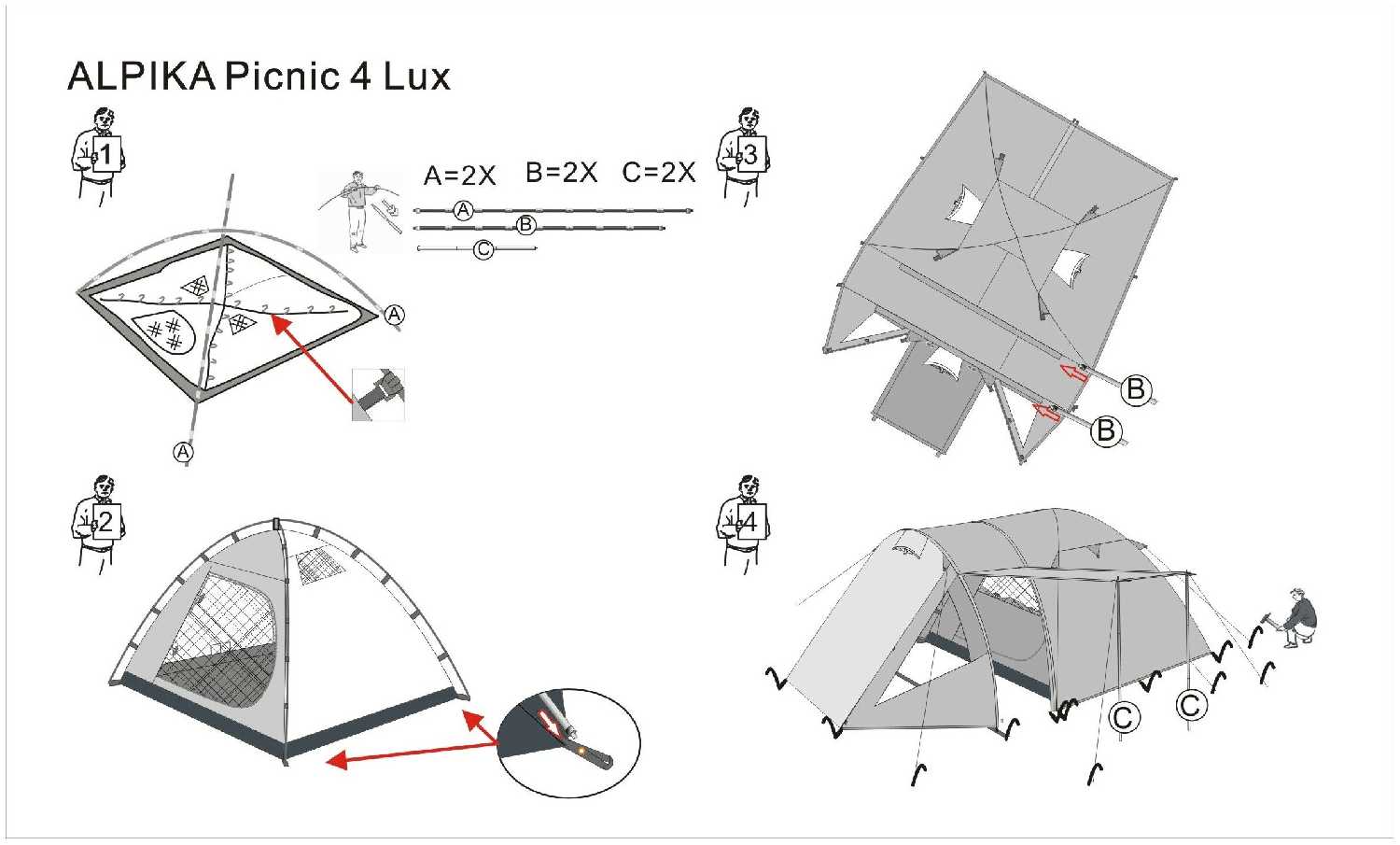 ALPIKA Picnic 4 Lux

1

A=2X B=2X C=2X

A
B
C

A

A

3

B

B

2

4

C C