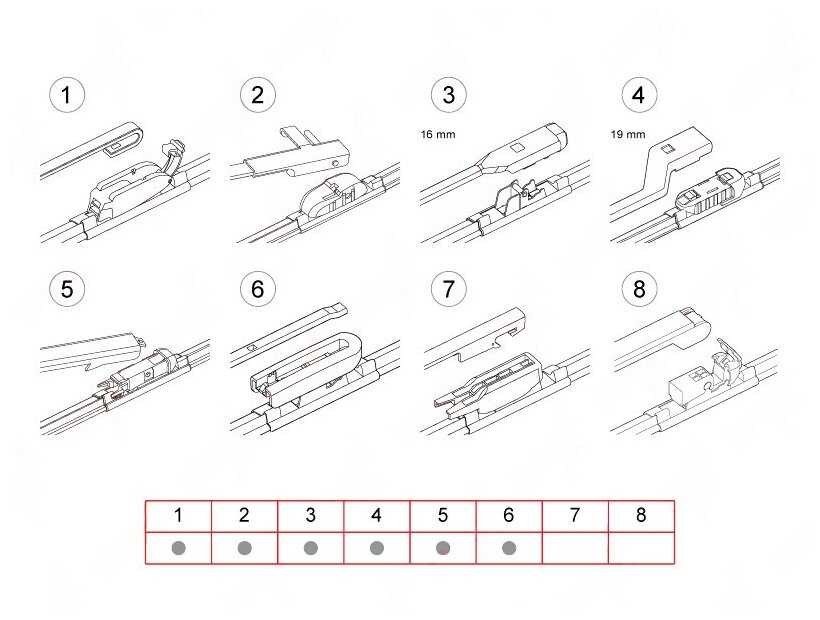 1

2

3

16 mm

4

19 mm

5

6

7

8

| 1 | 2 | 3 | 4 | 5 | 6 | 7 | 8 |
|---|---|---|---|---|---|---|---|
| ● | ● | ● | ● | ● | ● | | |