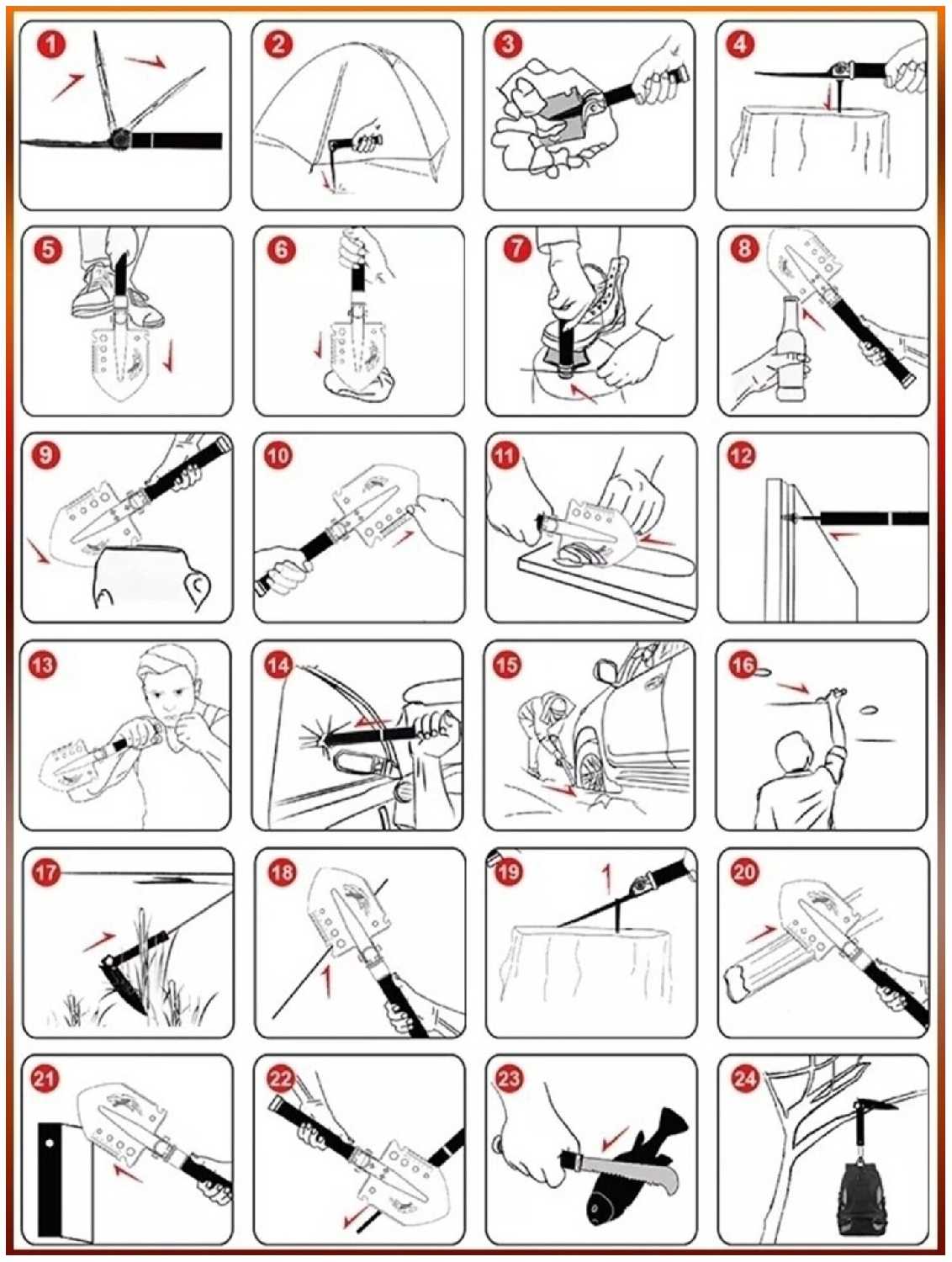 1
2
3
4
5
6
7
8
9
10
11
12
13
14
15
16
17
18
19
20
21
22
23
24