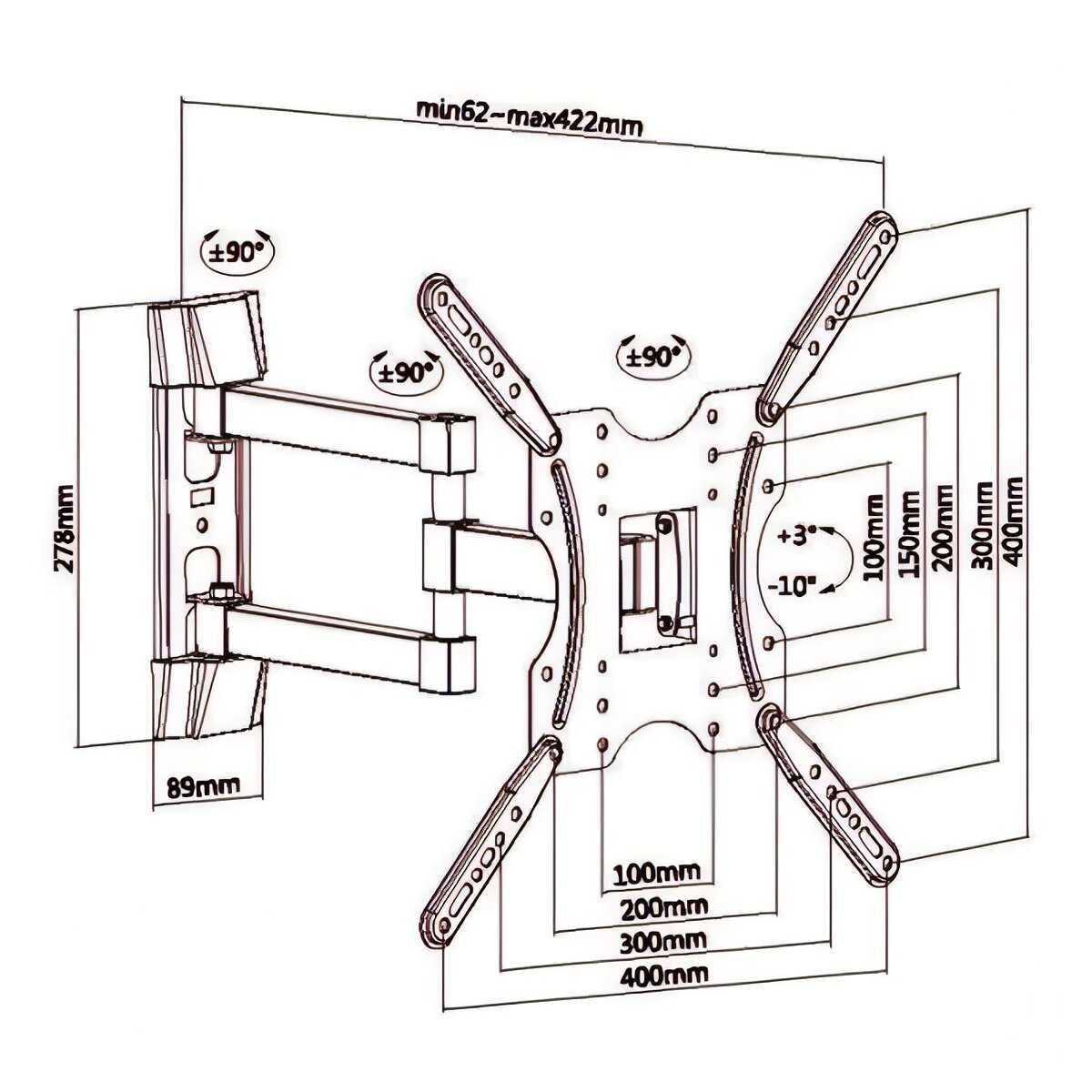 min62~max422mm

±90°

±90°

±90°

278mm

89mm

+3°

-10°

100mm

150mm

200mm

300mm

400mm

100mm

200mm

300mm

400mm