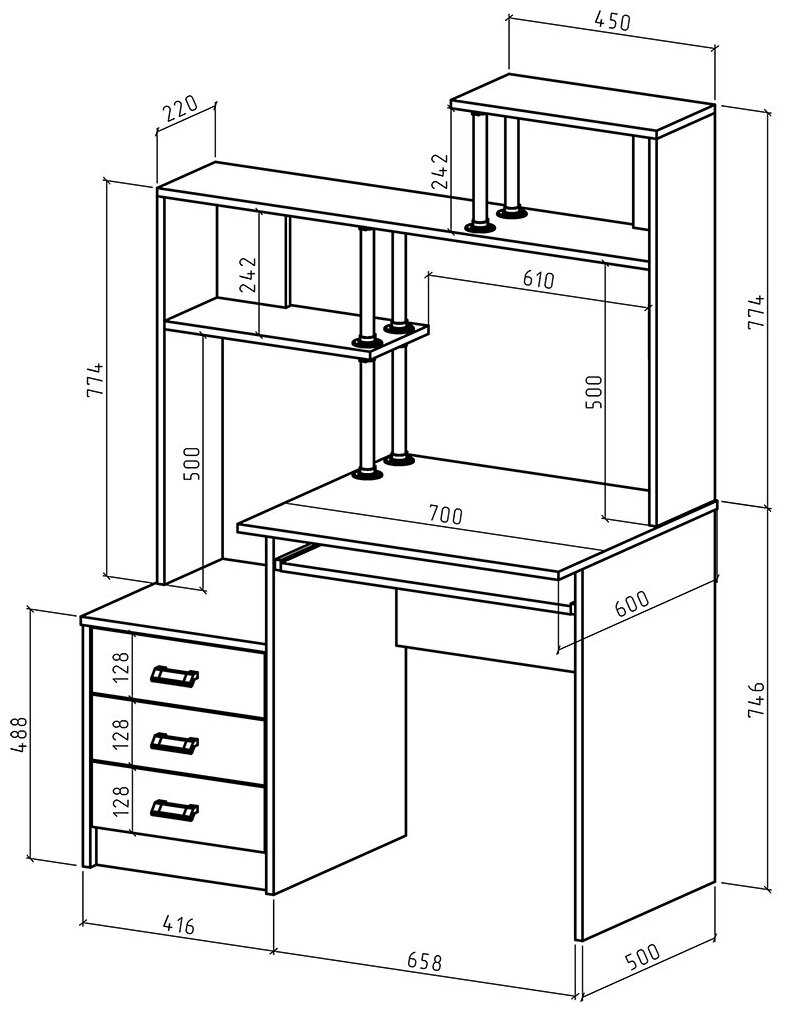 450
220
242
774
242
610
774
500
500
700
600
128
128
128
488
746
416
658
500