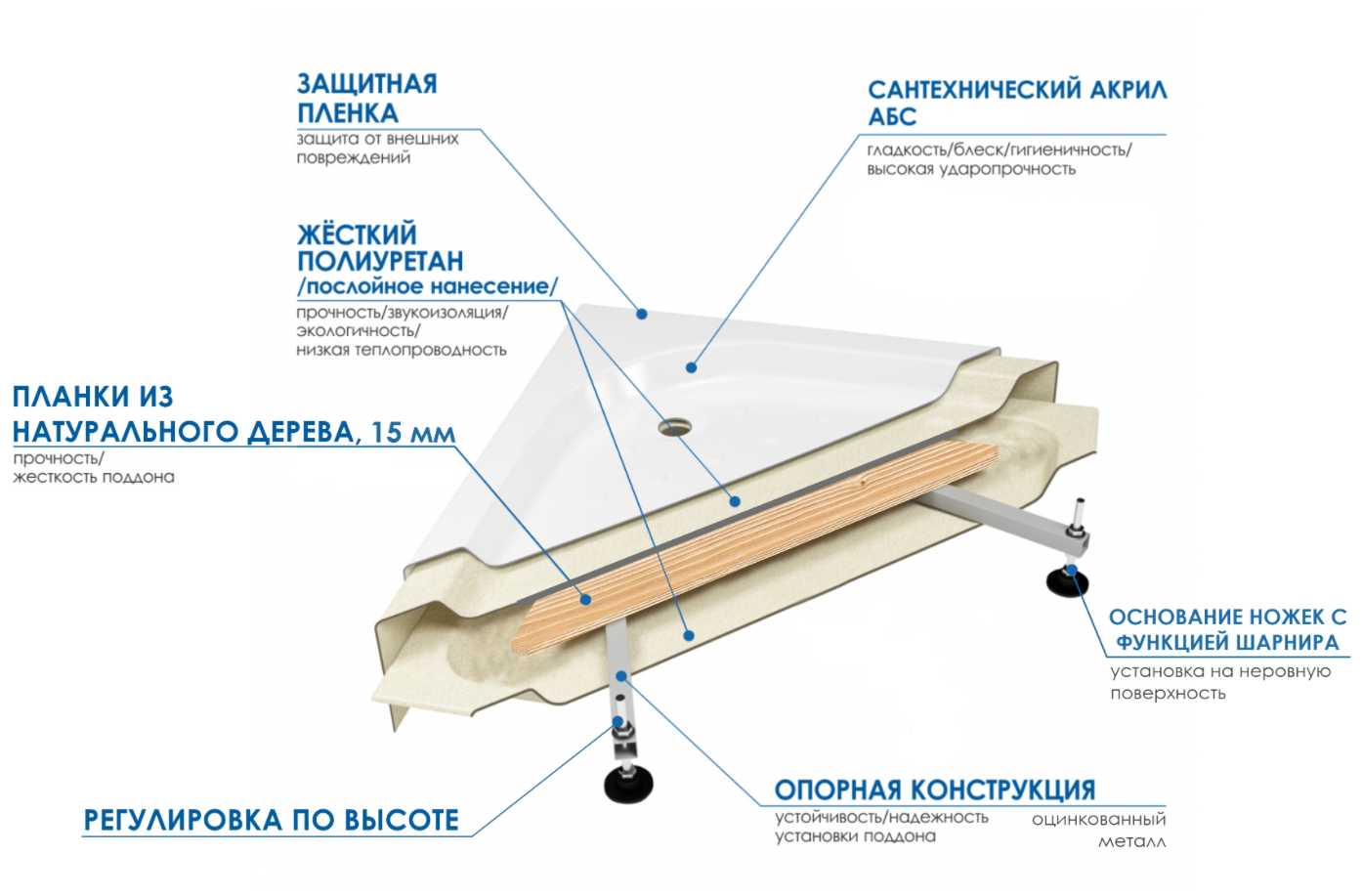 ЗАЩИТНАЯ ПЛЕНКА
защита от внешних повреждений

САНТЕХНИЧЕСКИЙ АКРИЛ АБС
гладкость/блеск/гигиеничность/ высокая ударопрочность

ЖЁСТКИЙ ПОЛИУРЕТАН /послойное нанесение/
прочность/звукоизоляция/ экологичность/ низкая теплопроводность

ПЛАНКИ ИЗ НАТУРАЛЬНОГО ДЕРЕВА, 15 мм
прочность/ жесткость поддона

ОСНОВАНИЕ НОЖЕК С ФУНКЦИЕЙ ШАРНИРА
установка на неровную поверхность

ОПОРНАЯ КОНСТРУКЦИЯ
устойчивость/надежность установки поддона

оцинкованный металл

РЕГУЛИРОВКА ПО ВЫСОТЕ