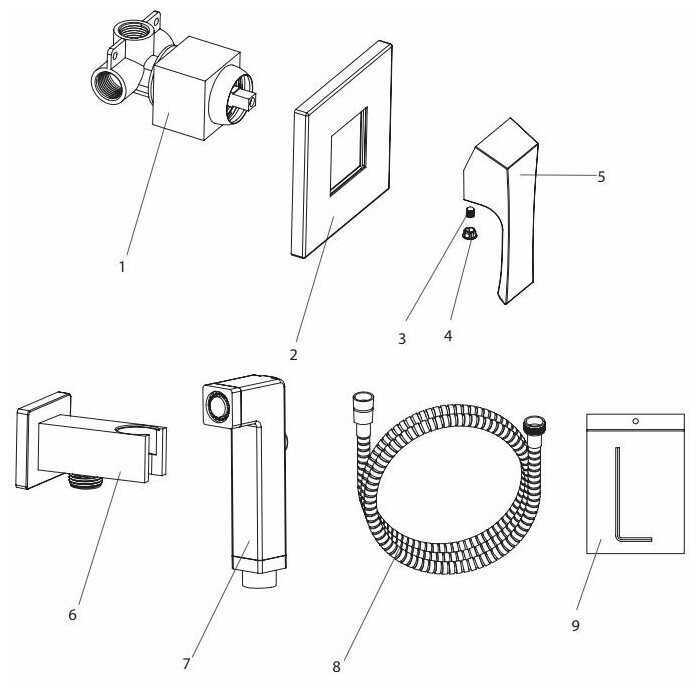 1

2

5

3

4

6

7

8

9