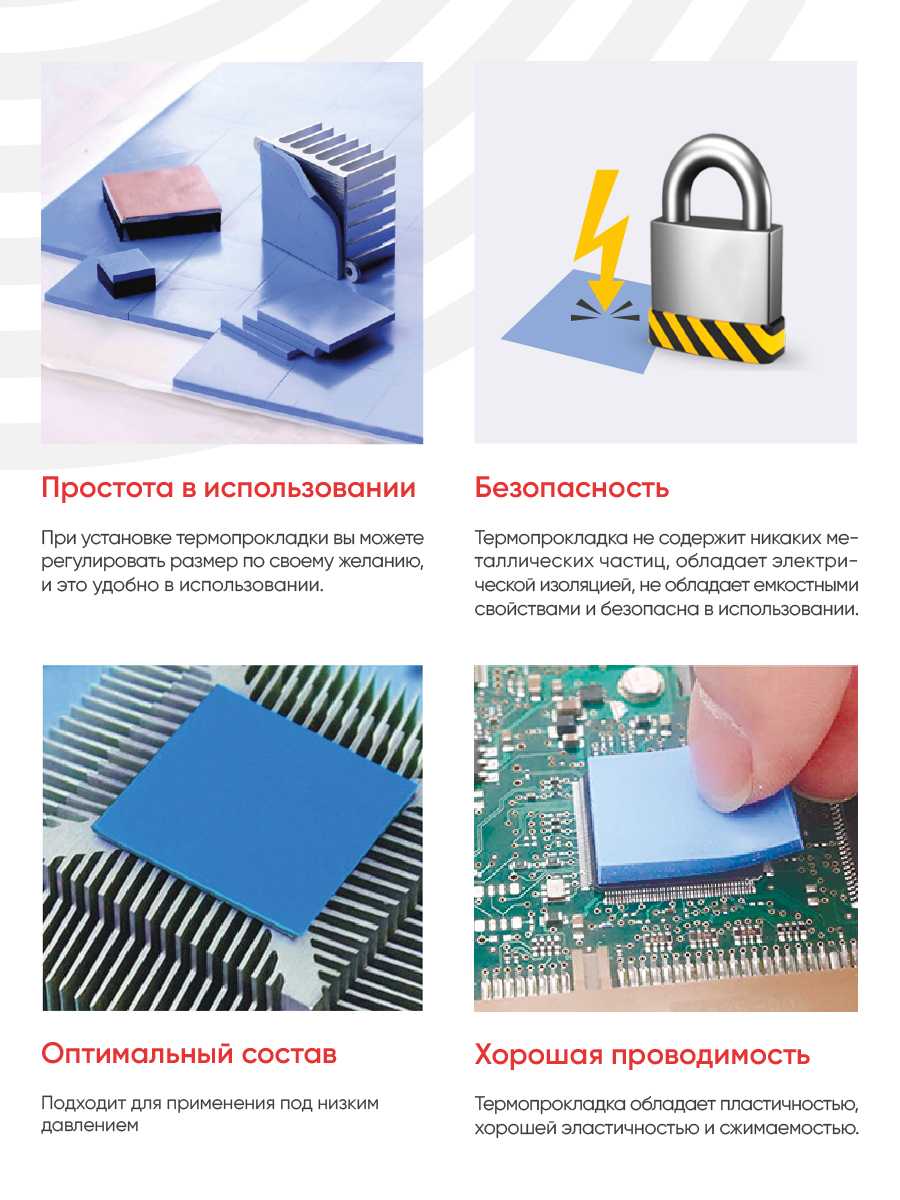 Простота в использовании

При установке термопрокладки вы можете регулировать размер по своему желанию, и это удобно в использовании.

Безопасность

Термопрокладка не содержит никаких металлических частиц, обладает электрической изоляцией, не обладает емкостными свойствами и безопасна в использовании.

Оптимальный состав

Подходит для применения под низким давлением

Хорошая проводимость

Термопрокладка обладает пластичностью, хорошей эластичностью и сжимаемостью.